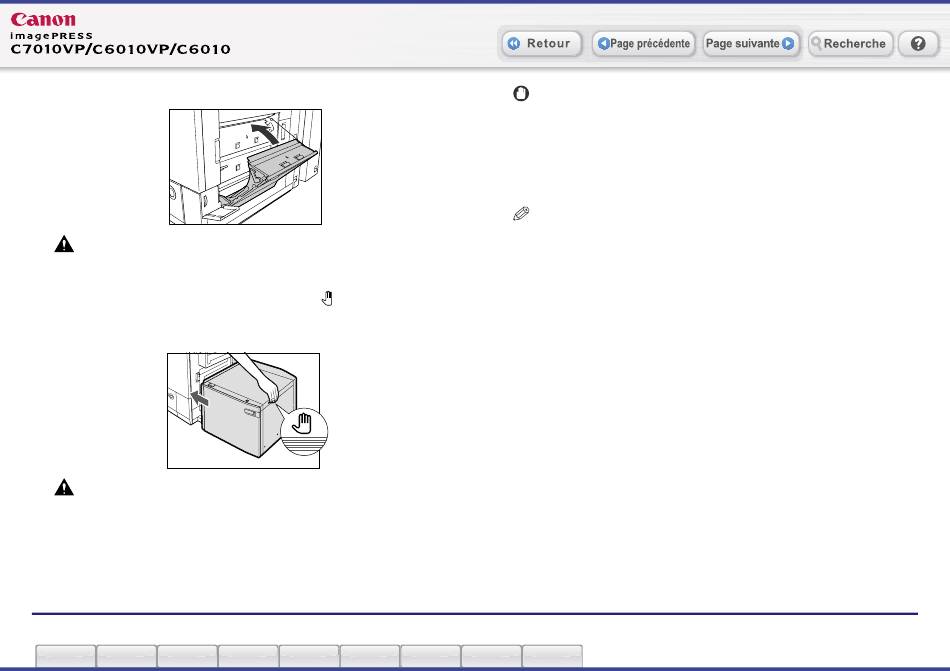 Canon
imagePRESS
C7010VP/C6010VP/C6010

Retour
Page précédente
Page suivante
Recherche
?