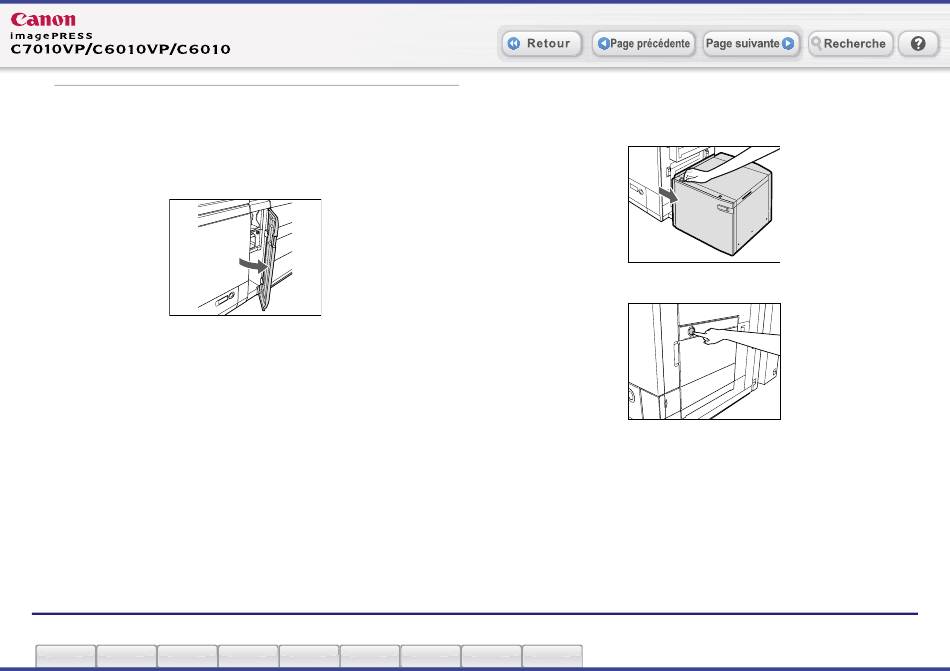 Canon
imagePRESS
C7010VP/C6010VP/C6010

Retour
Page précédente
Page suivante
Recherche
?