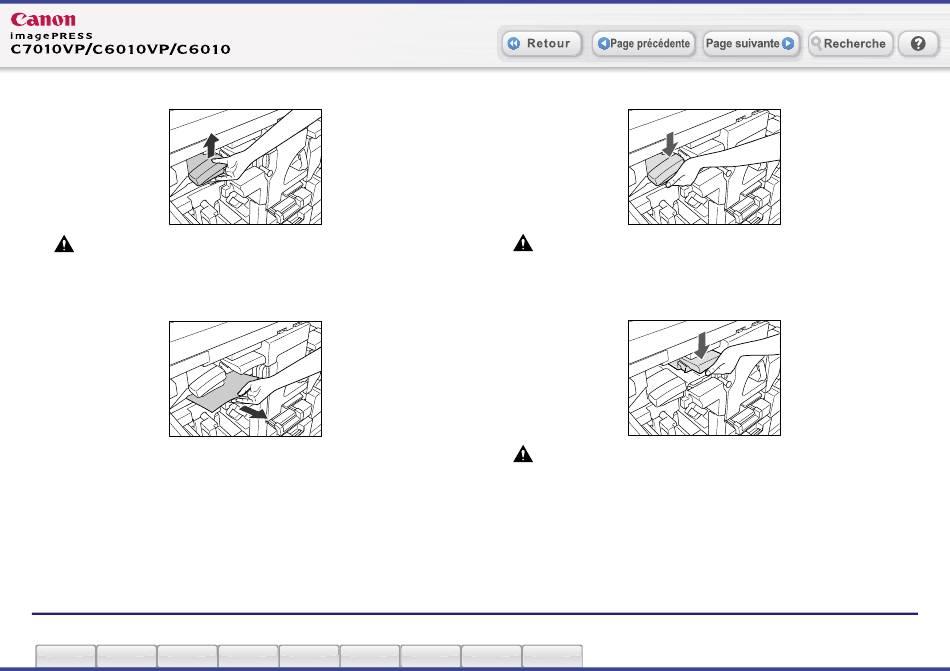 Canon
imagePRESS
C7010VP/C6010VP/C6010

Retour
Page précédente
Page suivante
Recherche
?