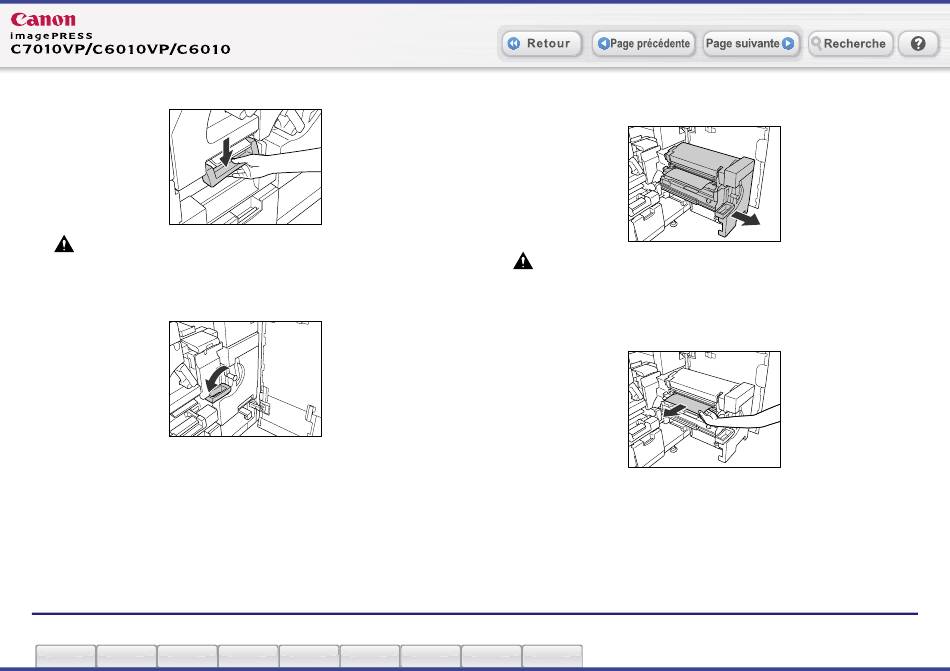 Canon
imagePRESS
C7010VP/C6010VP/C6010

Retour
Page précédente
Page suivante
Recherche
?