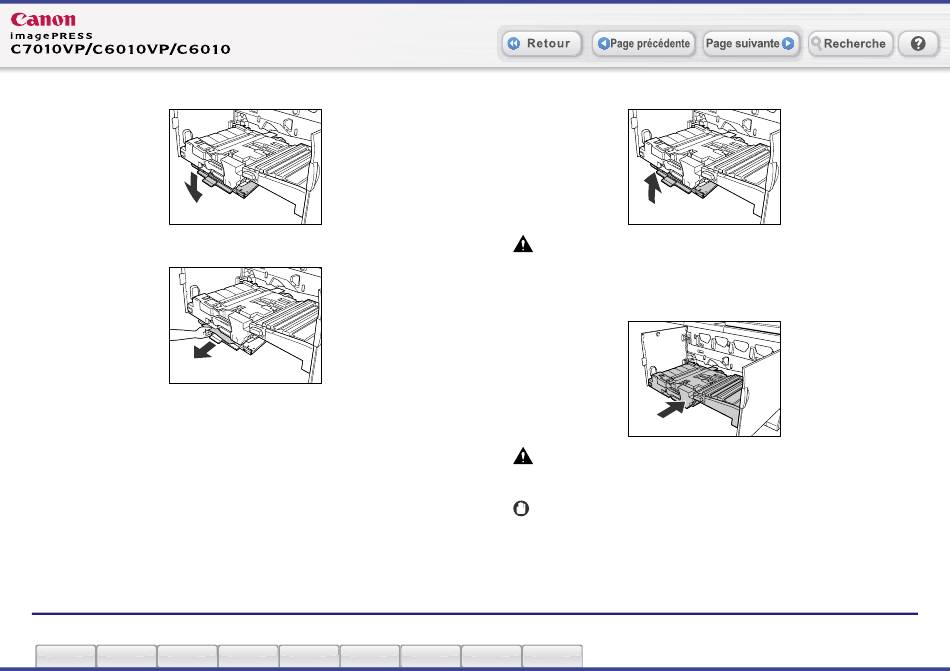 Canon
imagePRESS
C7010VP/C6010VP/C6010

Retour
Page précédente
Page suivante
Recherche
?