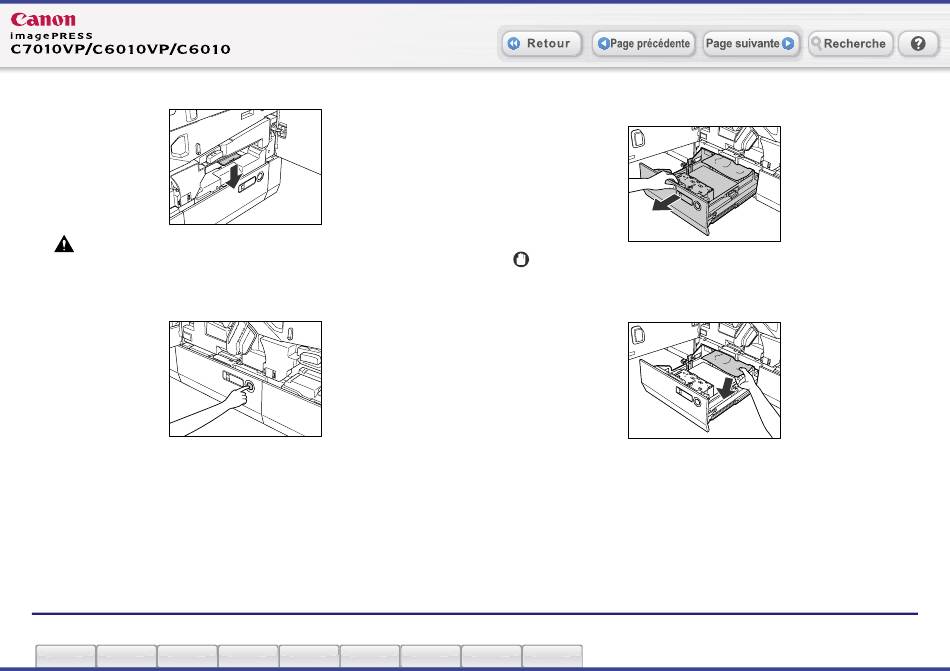 Canon
imagePRESS
C7010VP/C6010VP/C6010

Retour
Page précédente
Page suivante
Recherche
?