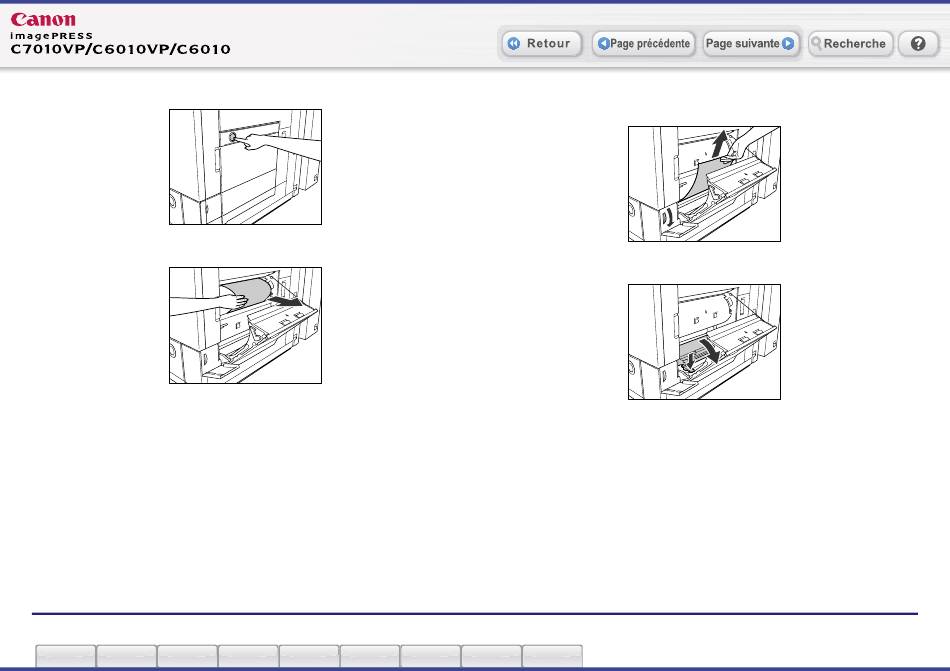 Canon
imagePRESS
C7010VP/C6010VP/C6010

Retour
Page précédente
Page suivante
Recherche
?