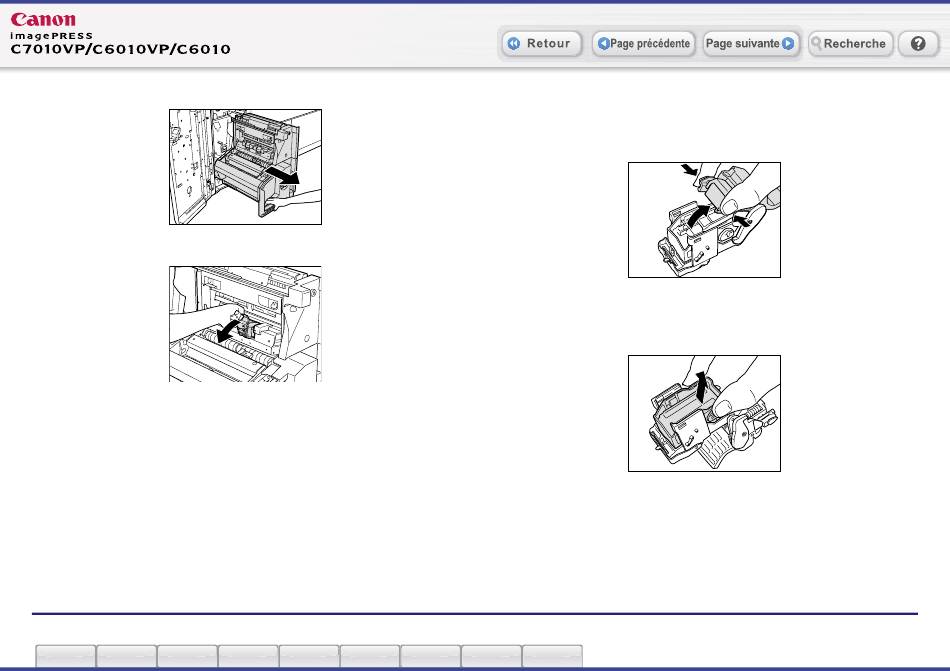 Canon
imagePRESS
C7010VP/C6010VP/C6010

Retour
Page précédente
Page suivante
Recherche
?