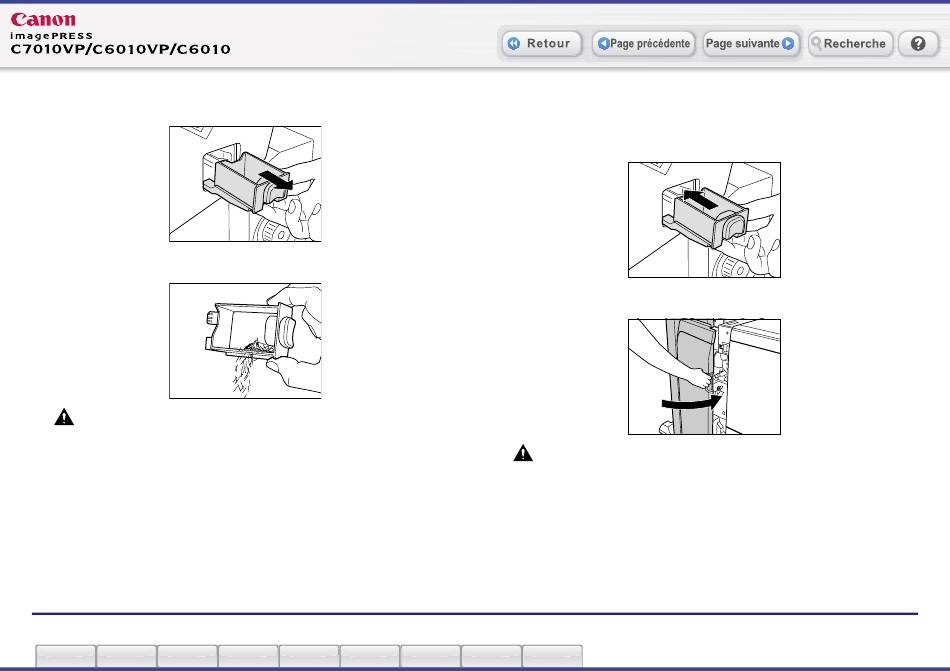 Canon
imagePRESS
C7010VP/C6010VP/C6010

Retour
Page précédente
Page suivante
Recherche
?