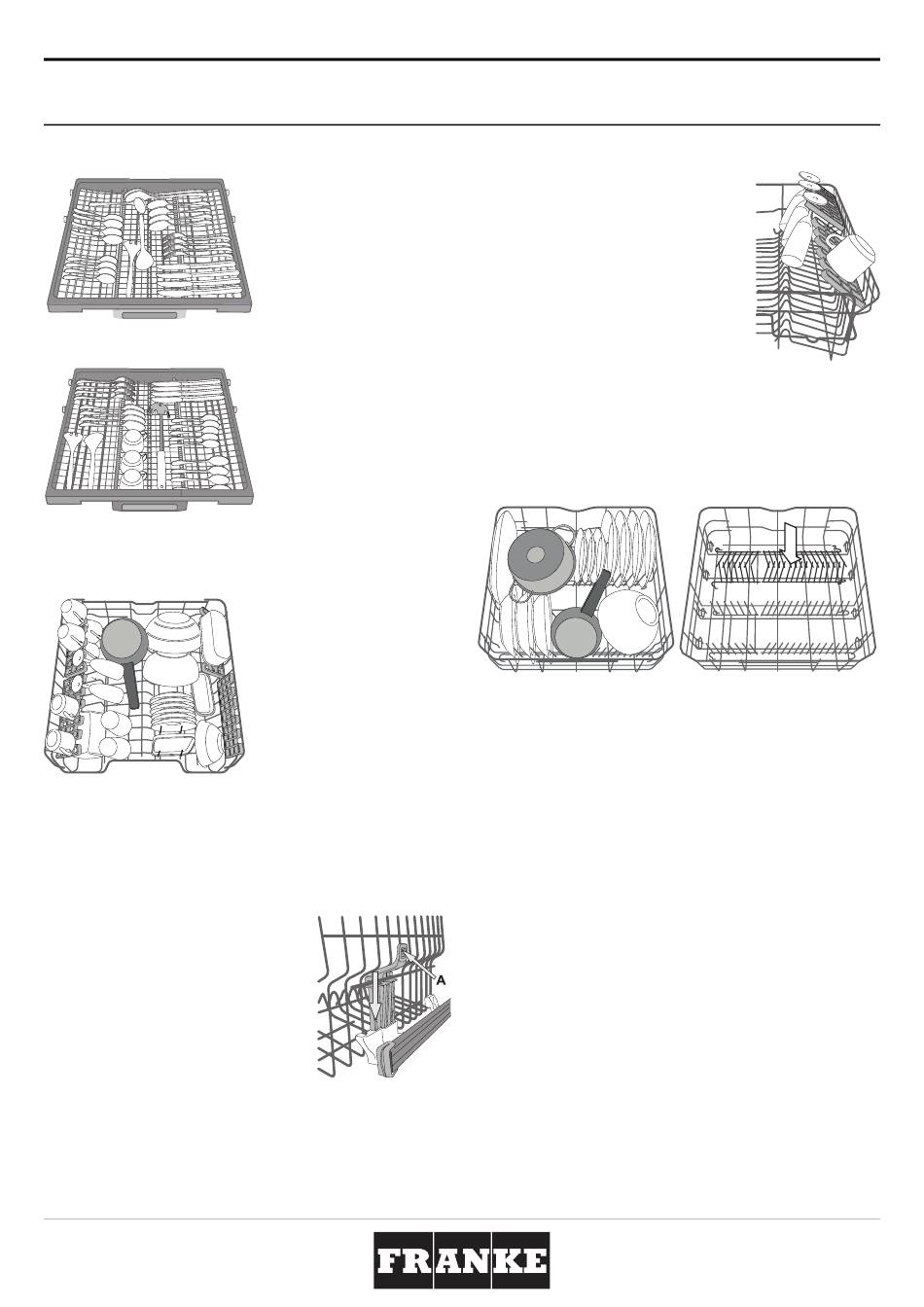 A

FRANKE