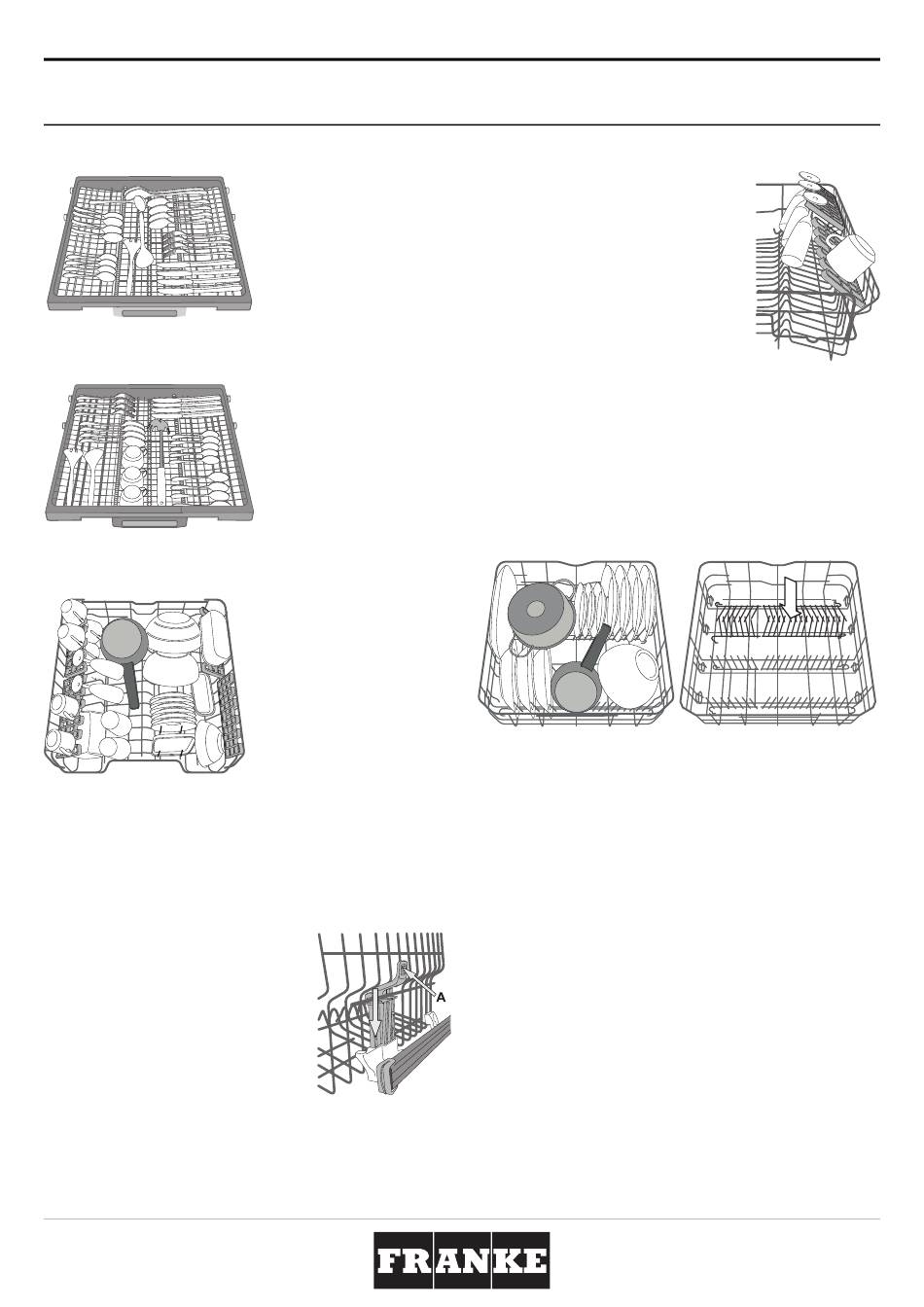 A

FRANKE