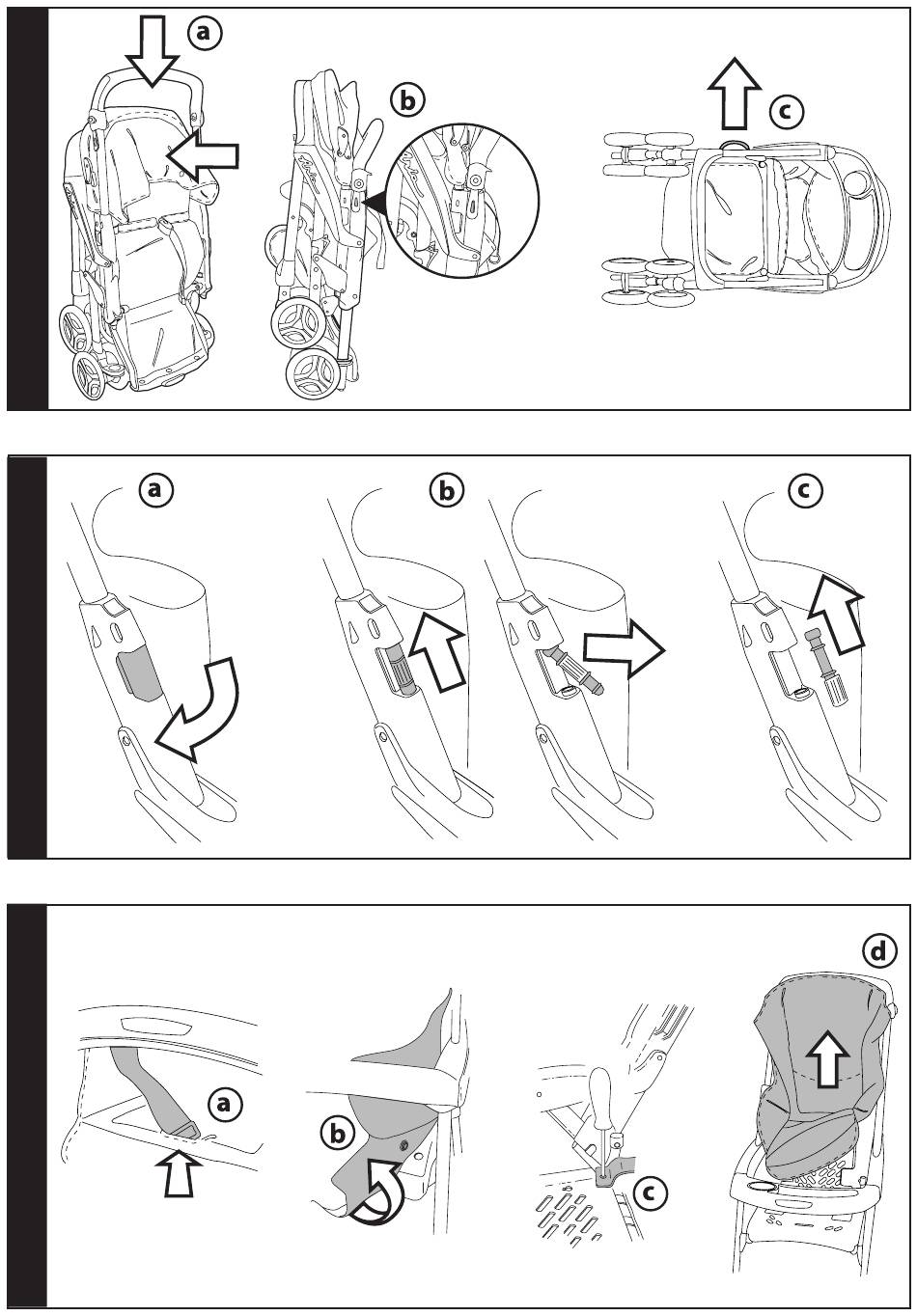 a
b
c

a
b
c

a
b
c
d