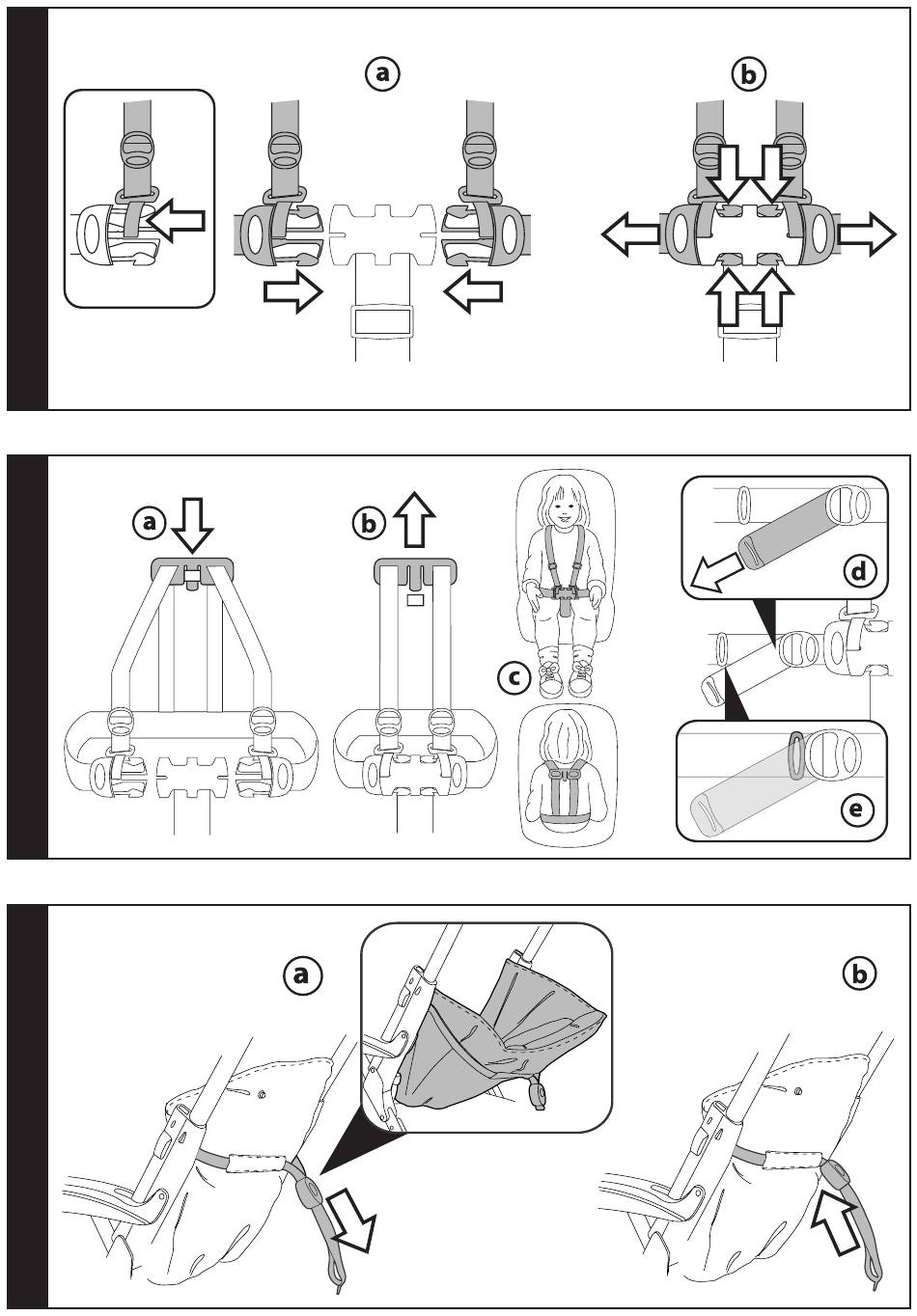 a

b

a

b

c

d

e

a

b