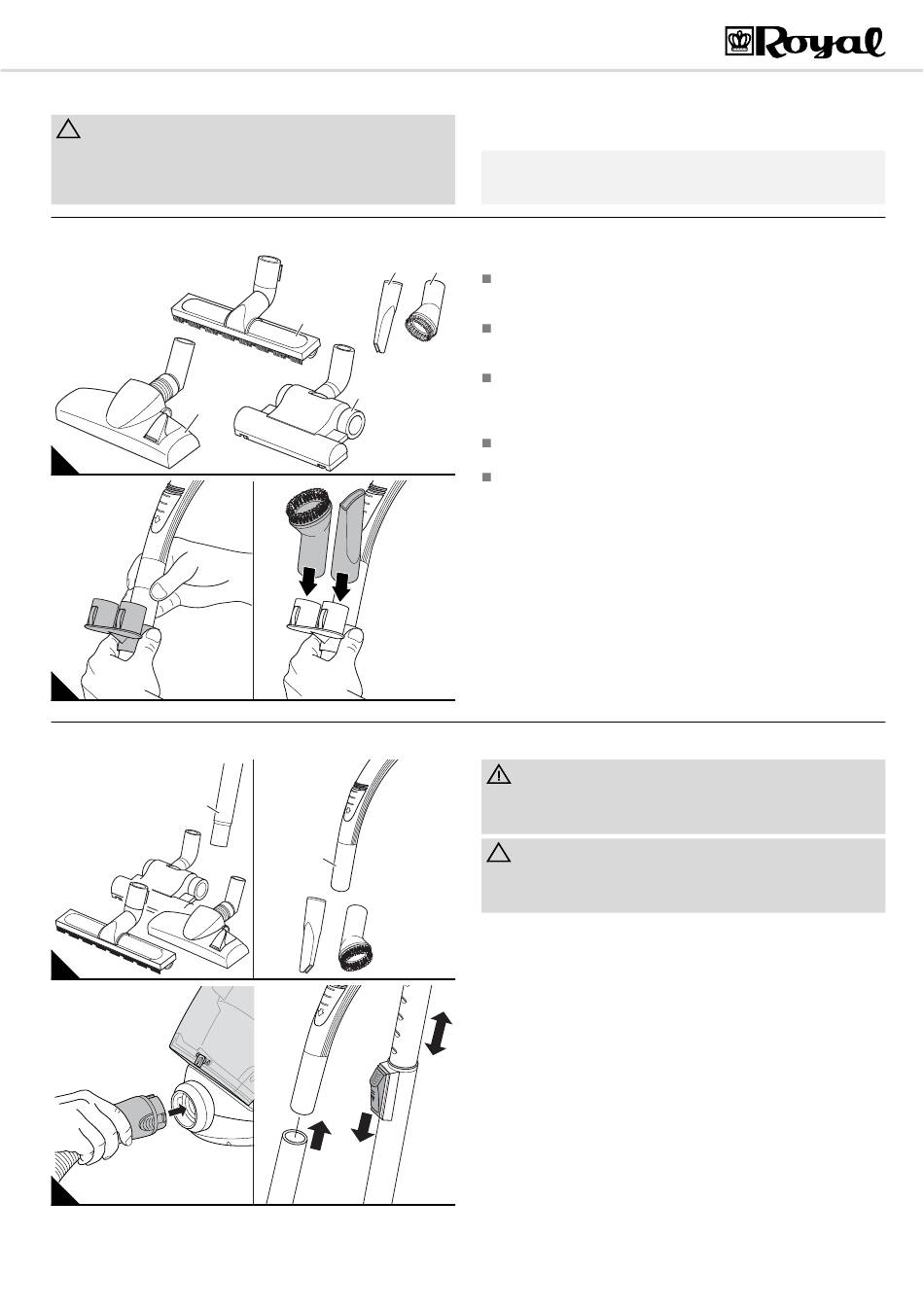 Royal