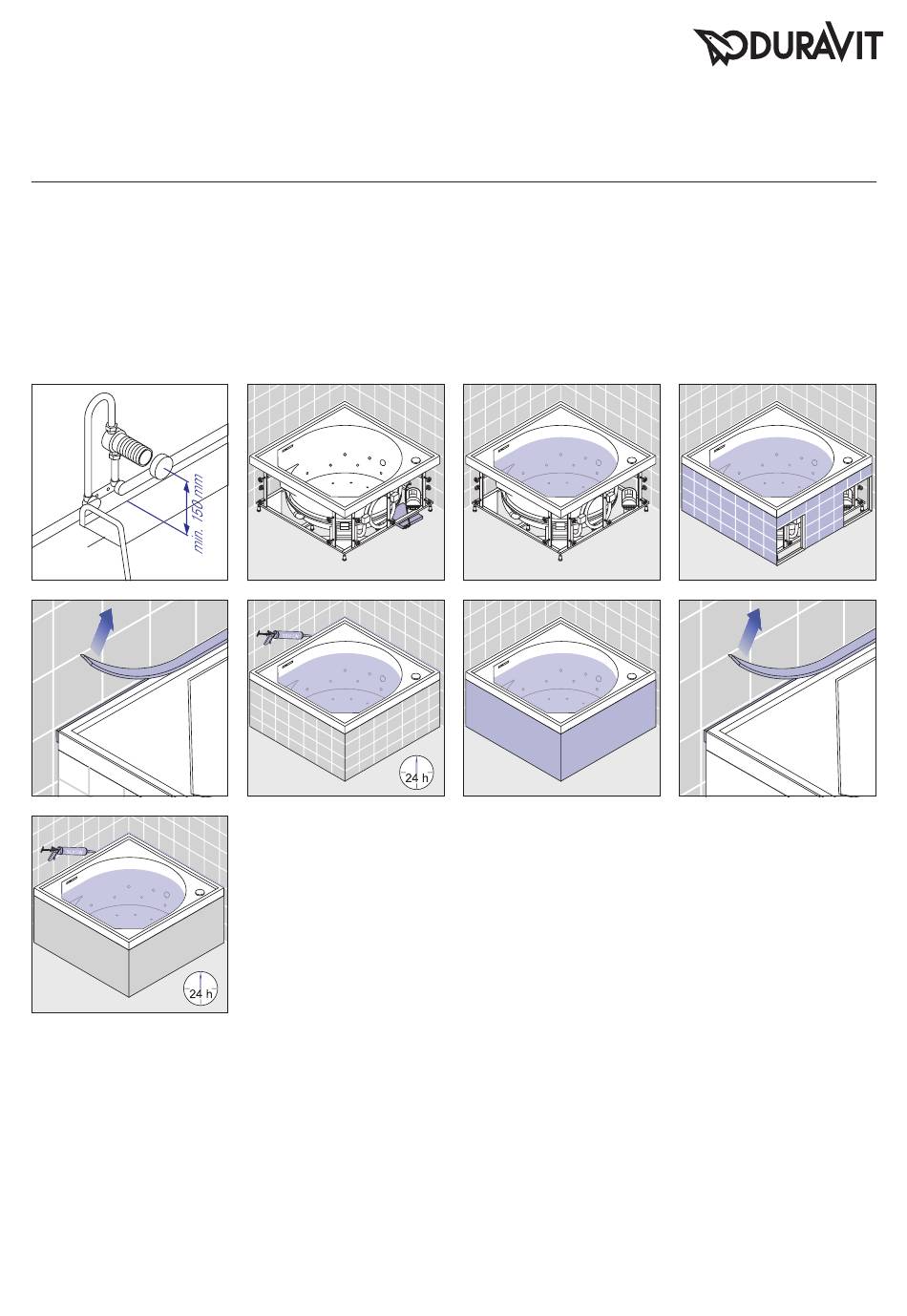 DURAVIT

min. 150 mm

24 h

24 h