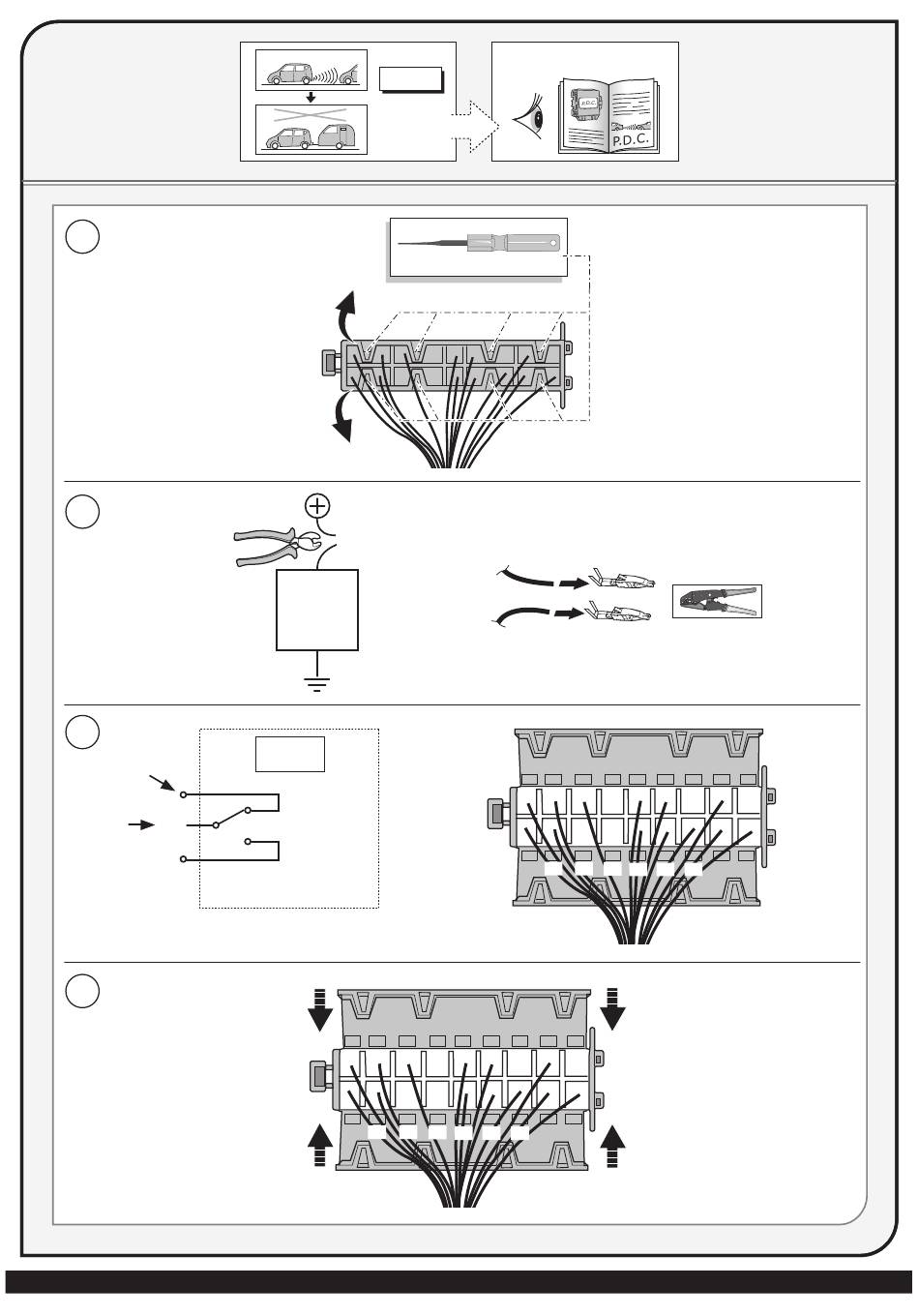 P.D.C.

P.D.C.