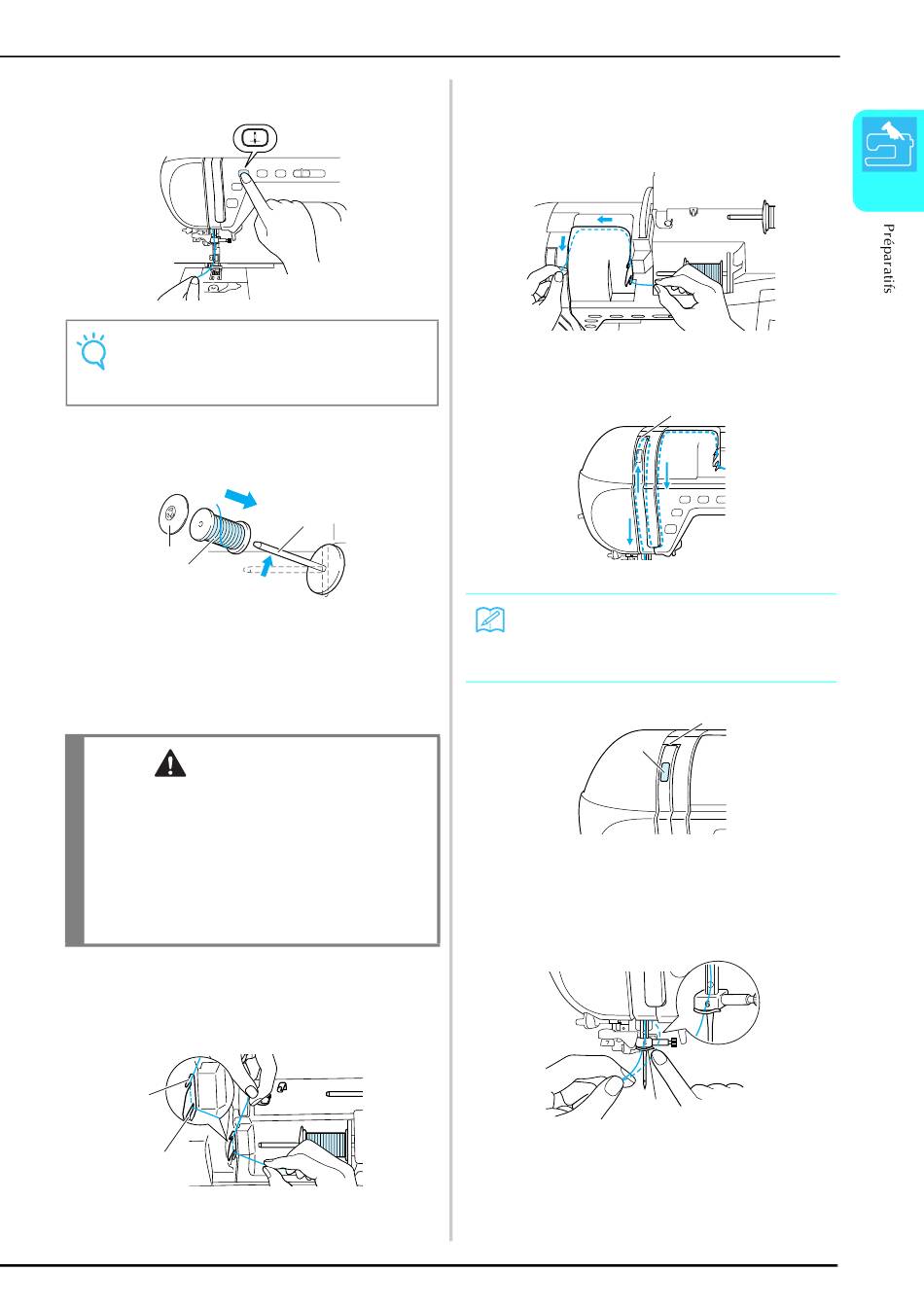 Préparatifs