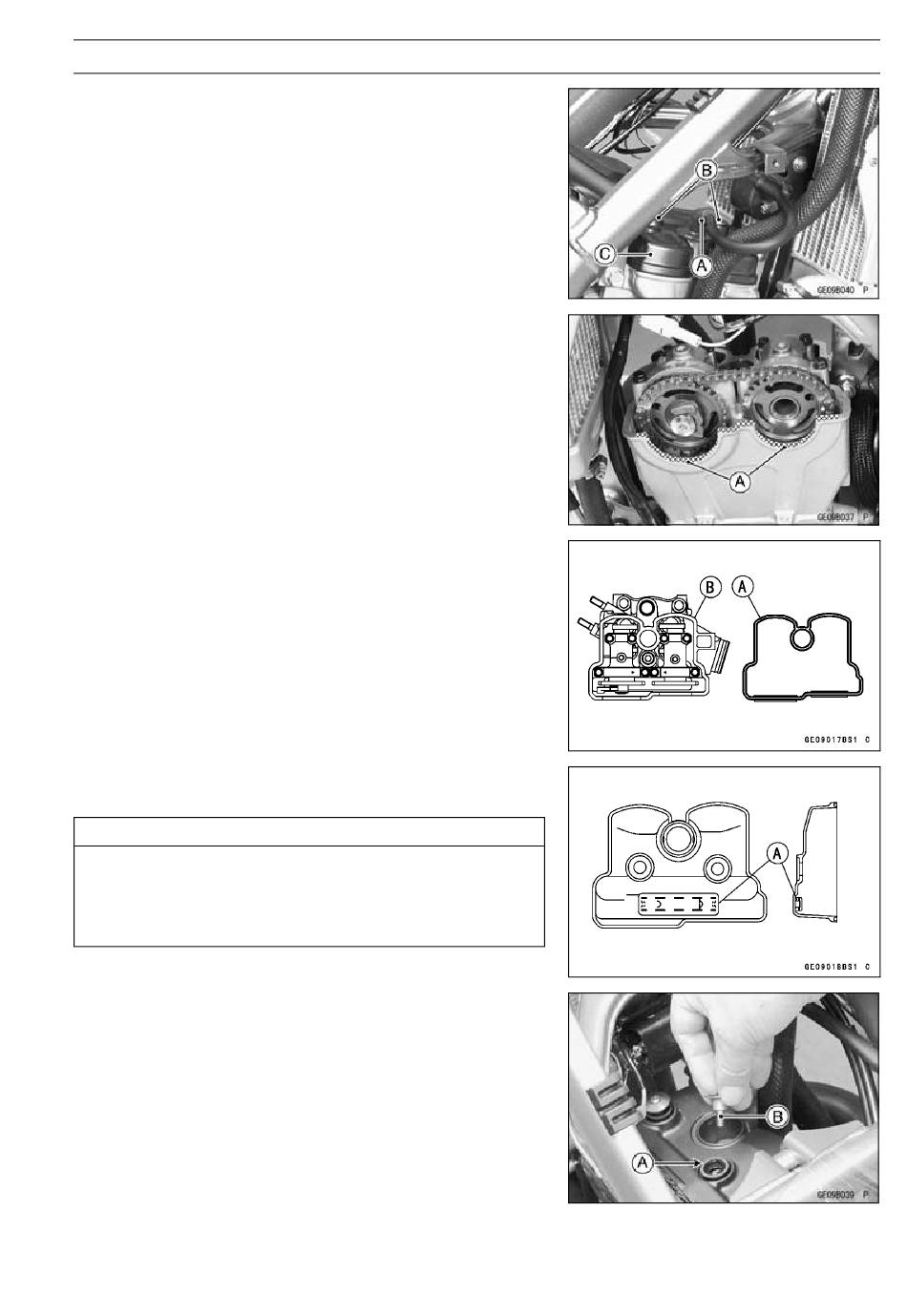 B
C
A
GE09B040 P

A
GE09B037 P

B
A
GE09017BS1 C

A
GE09018BS1 C

B
A
GE09B039 P