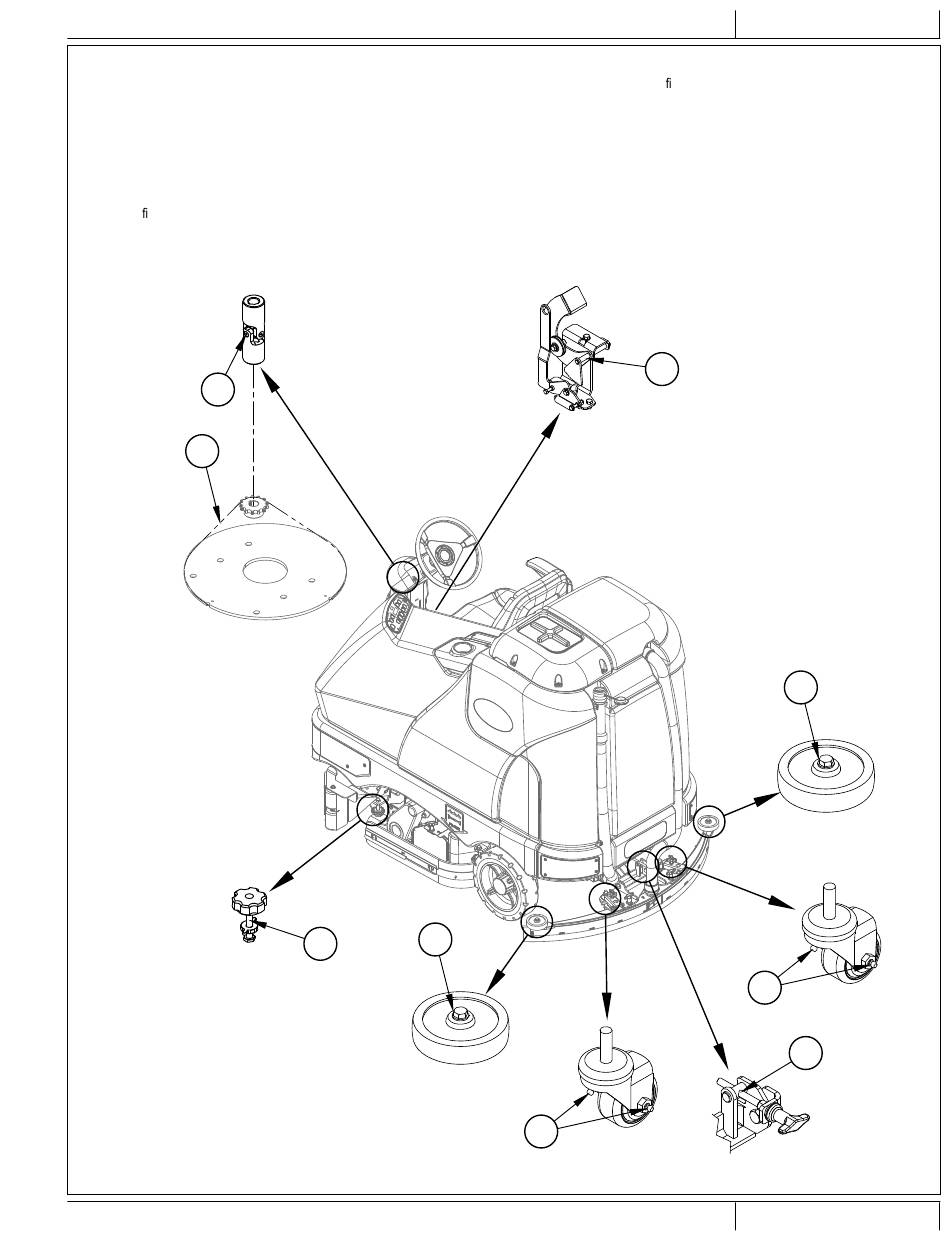 ﬁ

ﬁ