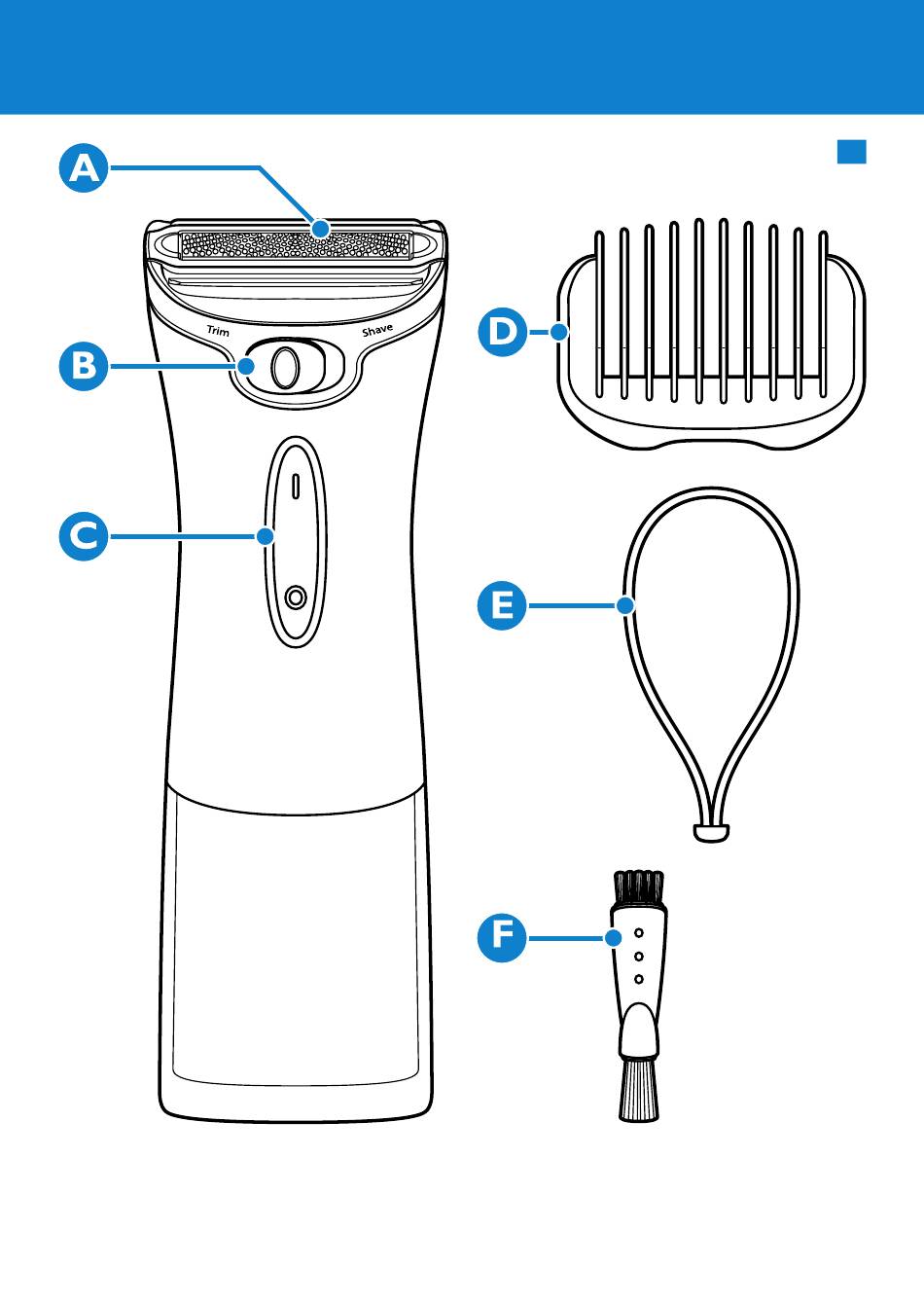 A
Trim
Shave
B
C
D
E
F