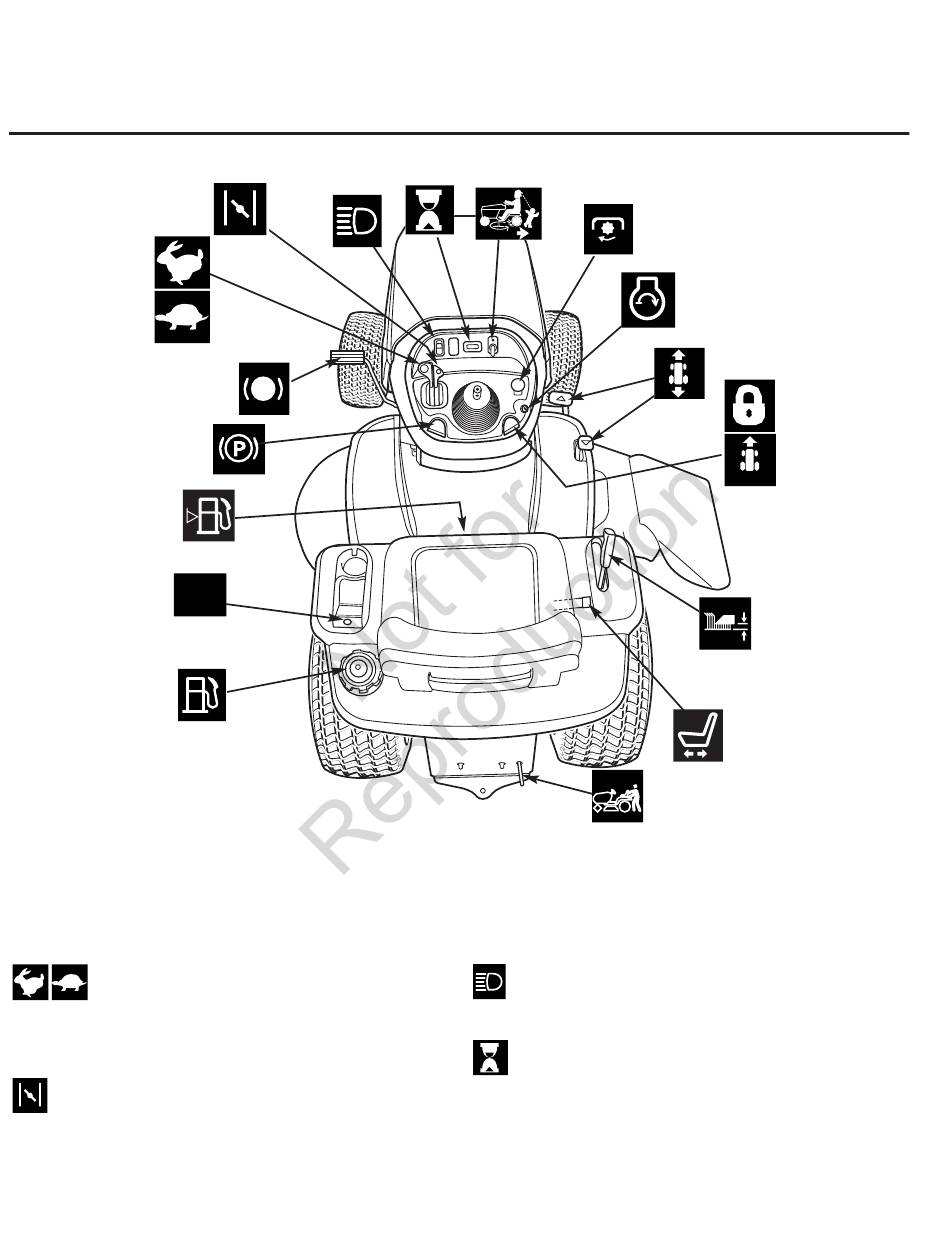 Not for Reproduction