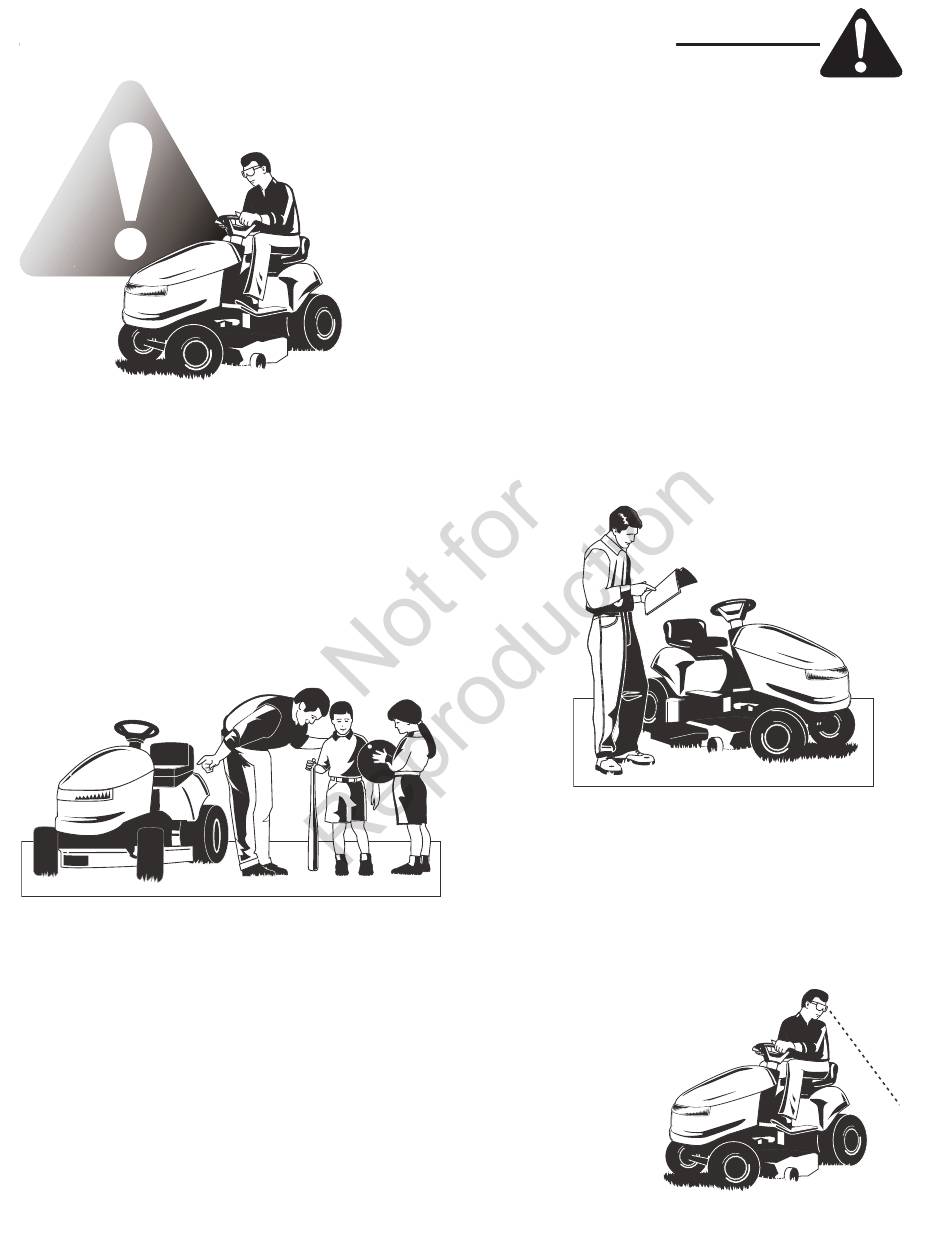 Not for Reproduction