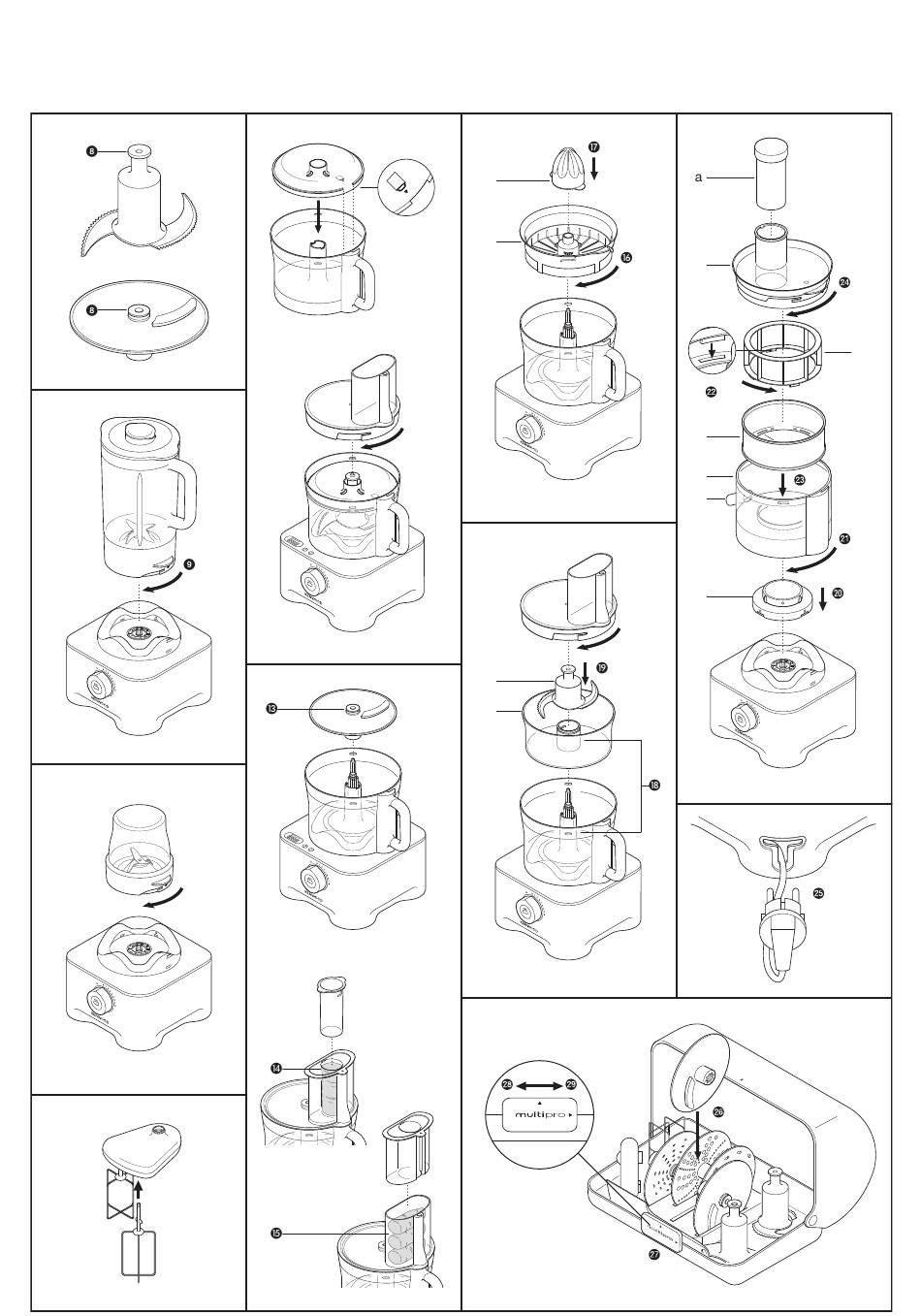 8
8
9
13
14
15
17
16
19
18
a
24
22
23
21
20
25
28
29
multipro
26
27