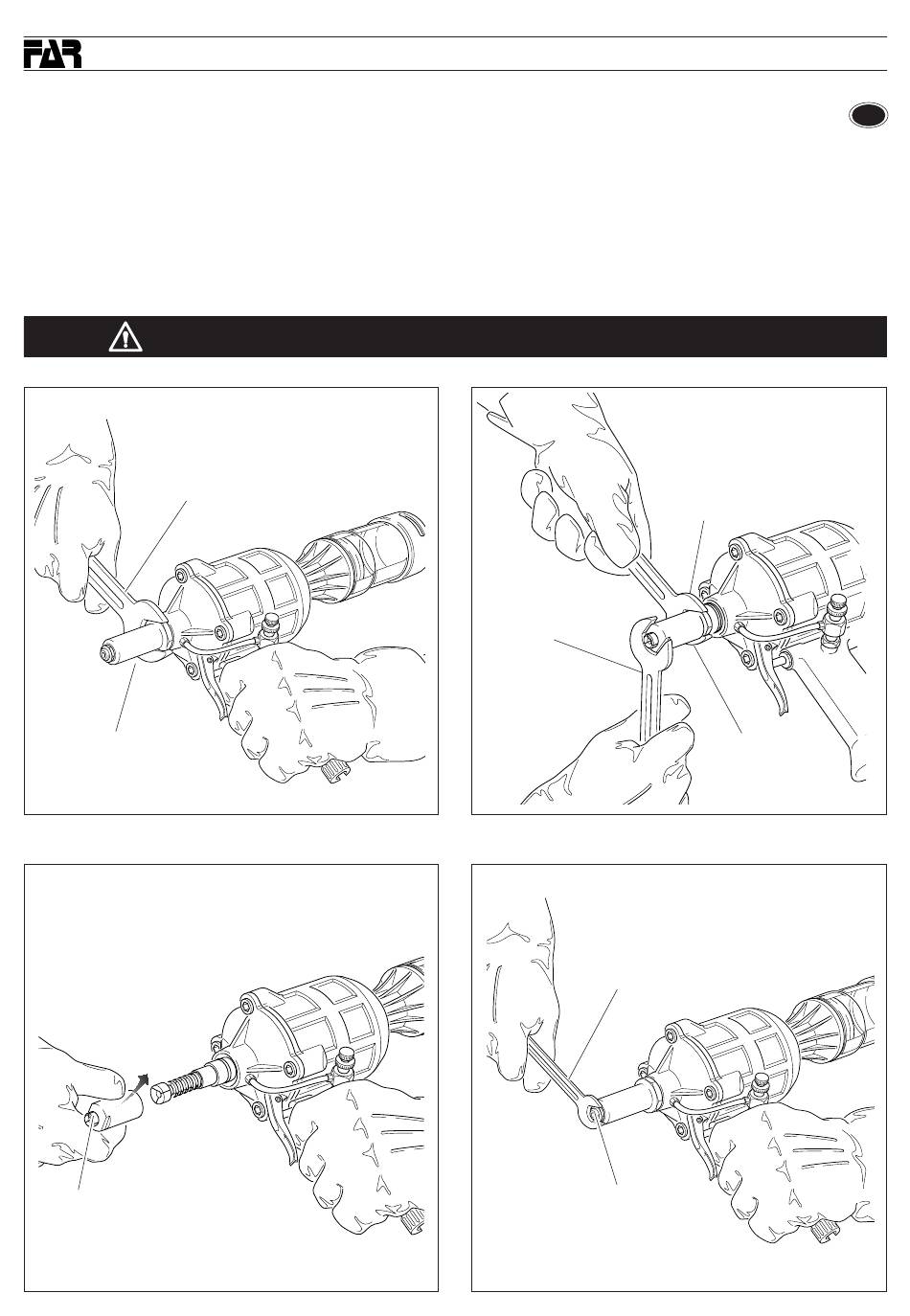 FAR