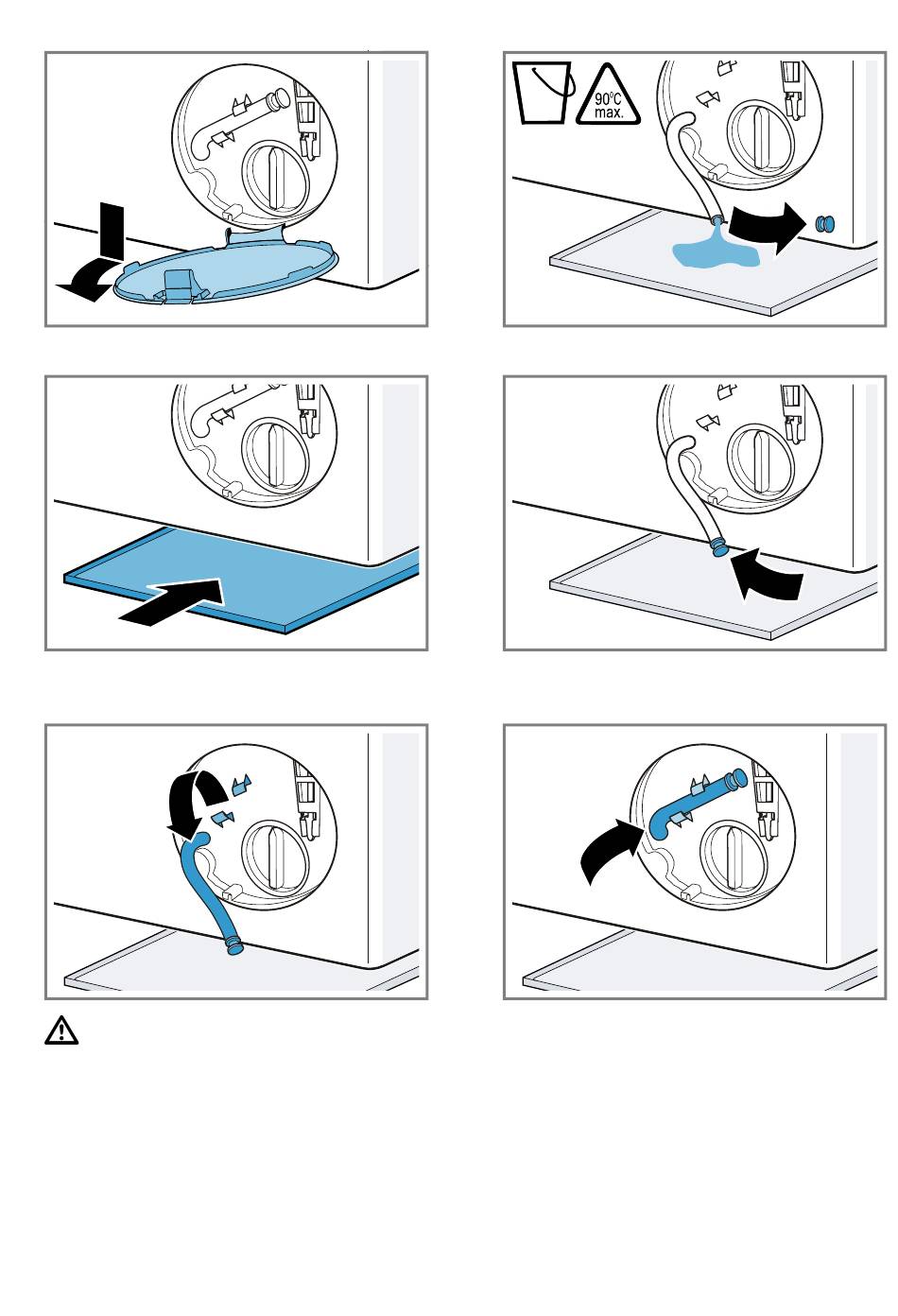 90°C
max.