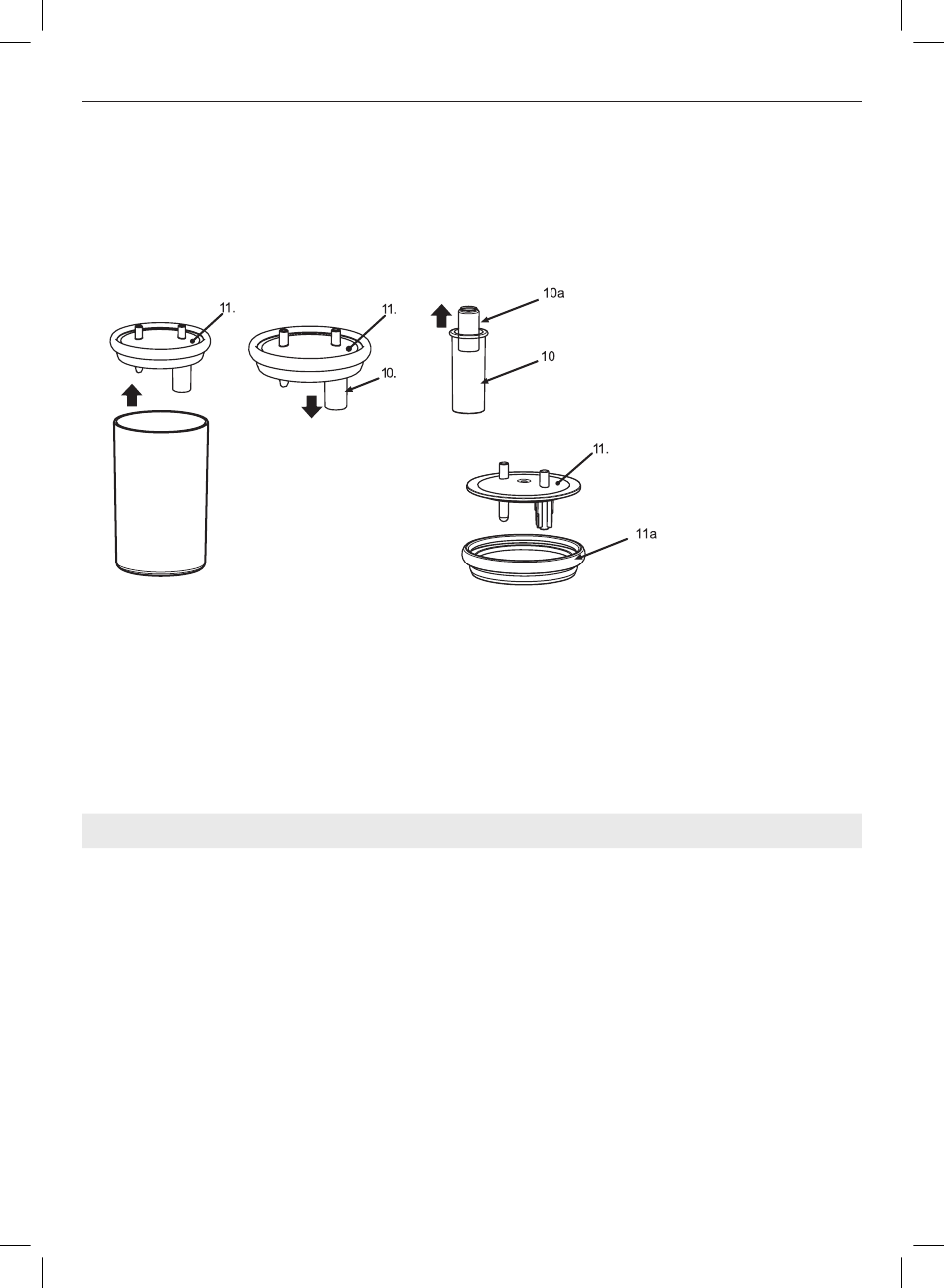 11.

11.

10.

10a

10

11.

11a