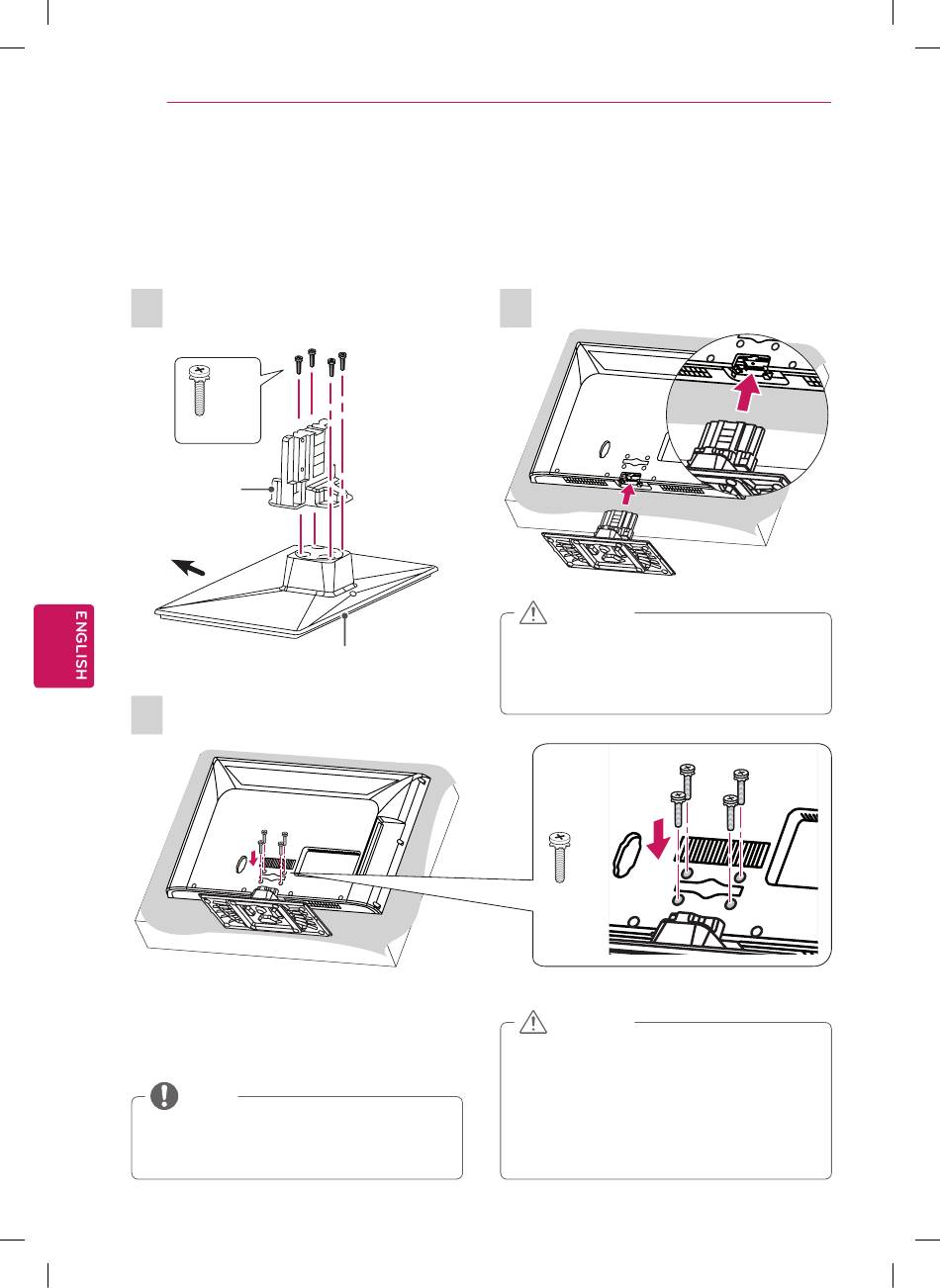 ENGLISH