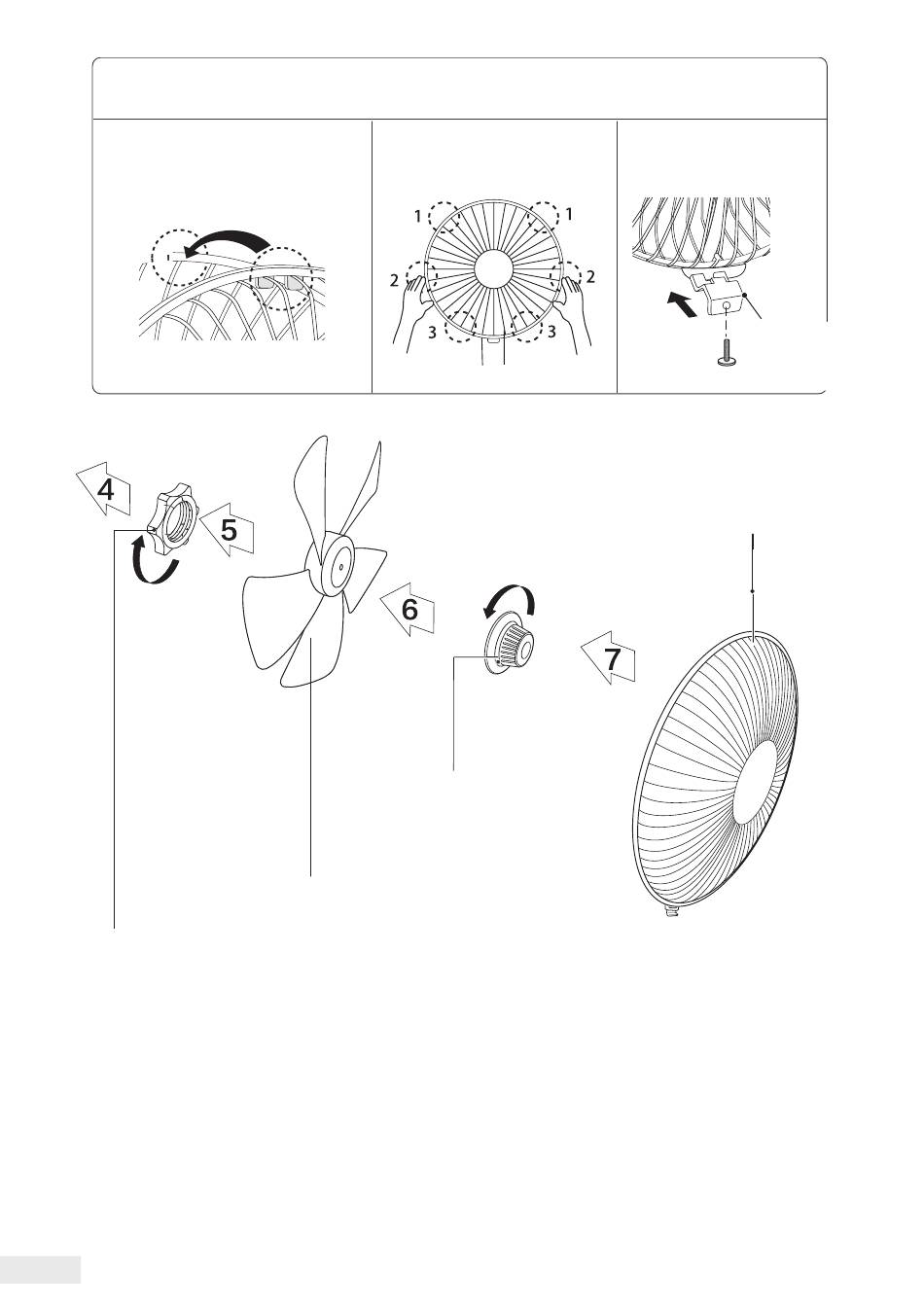 1
1
2
2
3
3

4
5
6
7