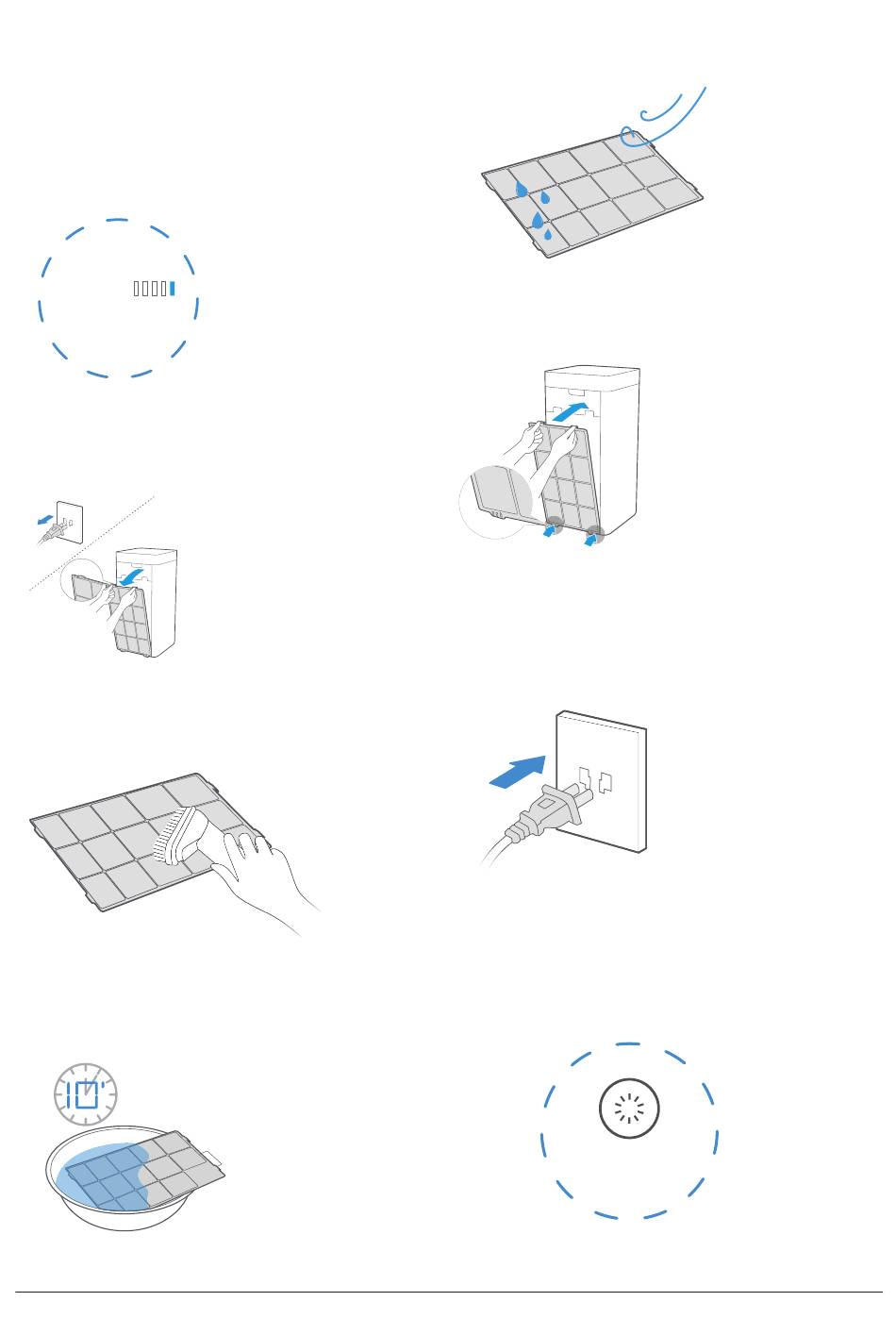 10'