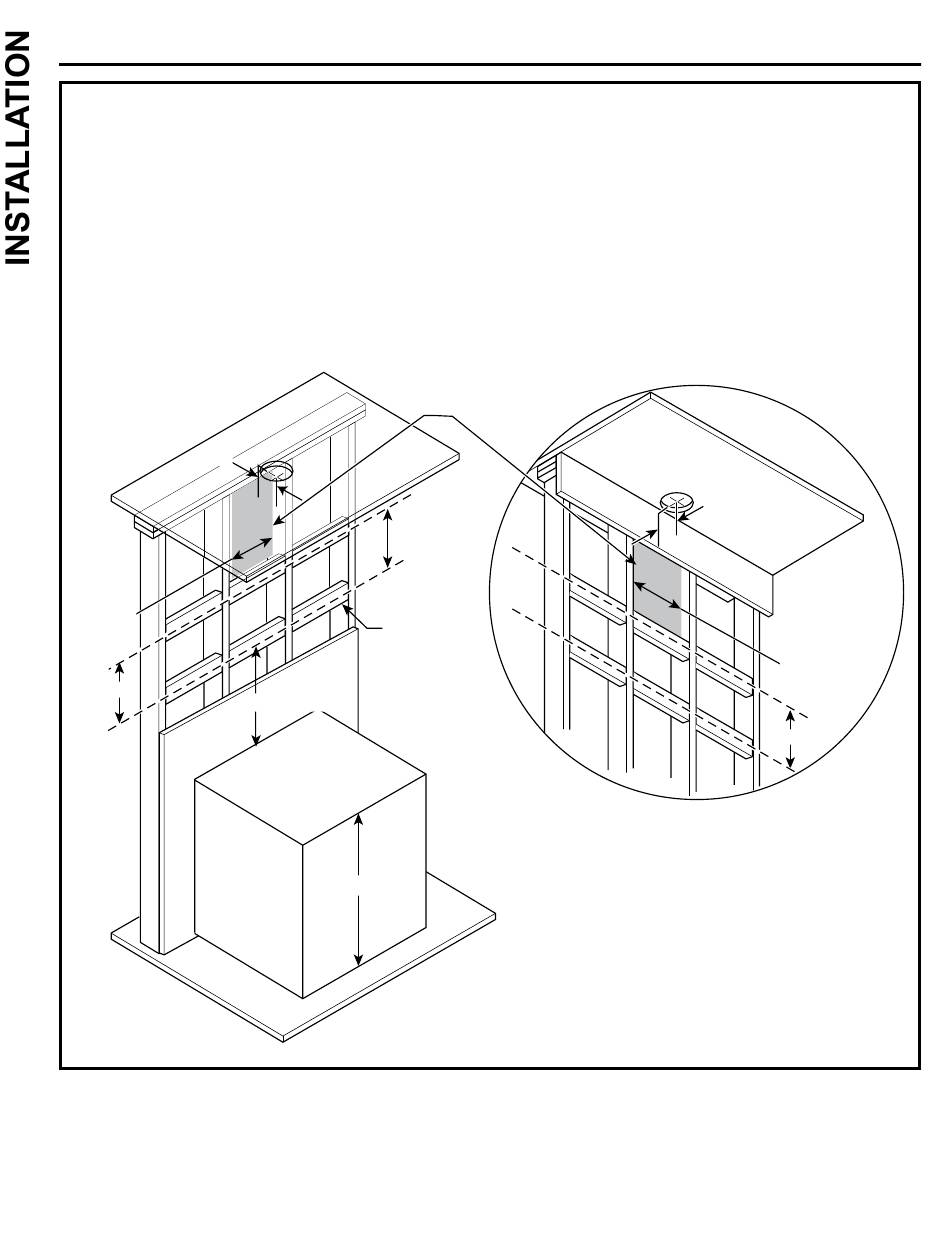 INSTALLATION