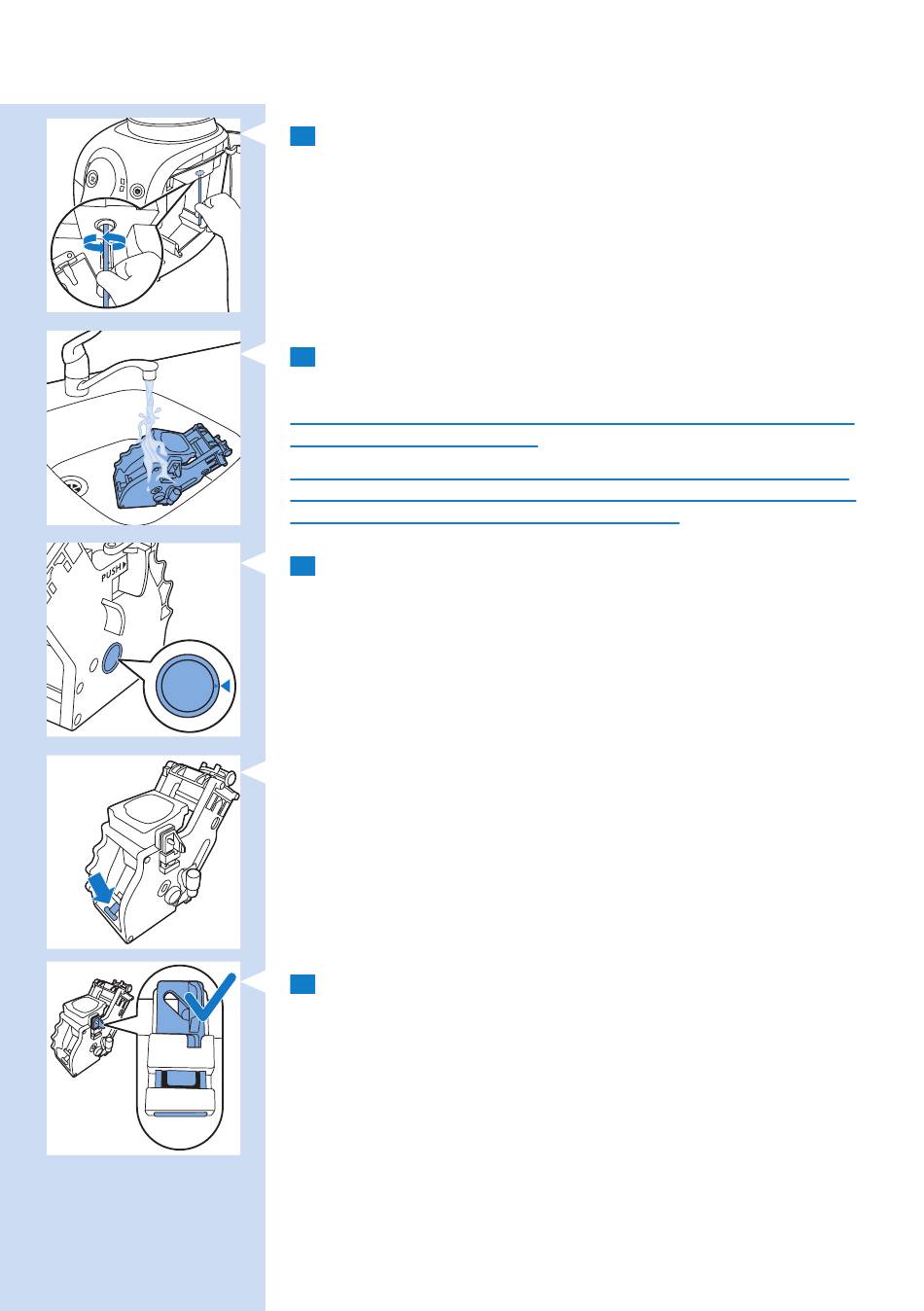 PUSH