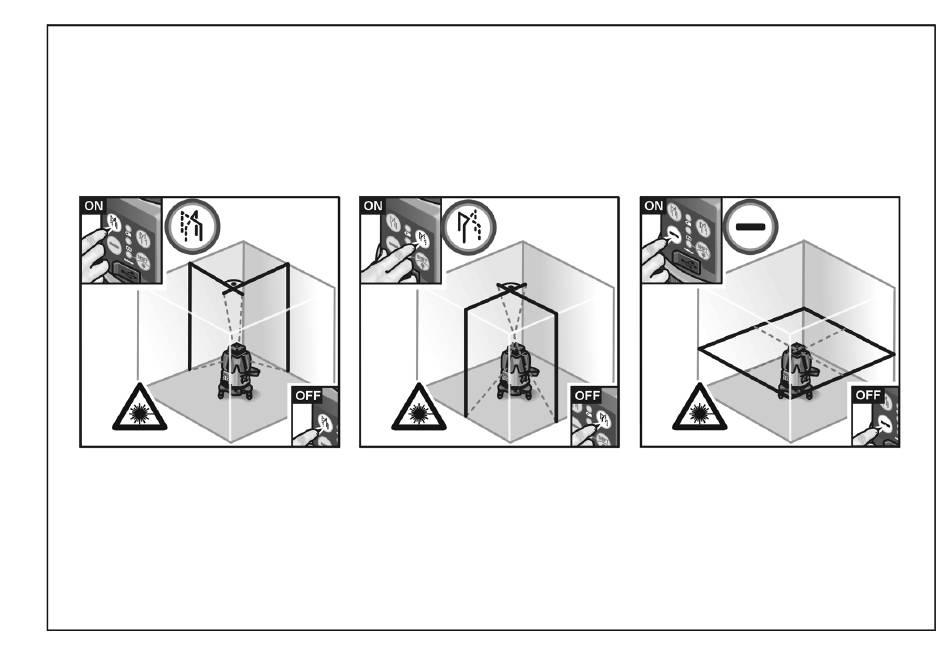 ON

OFF

ON

OFF

ON

OFF