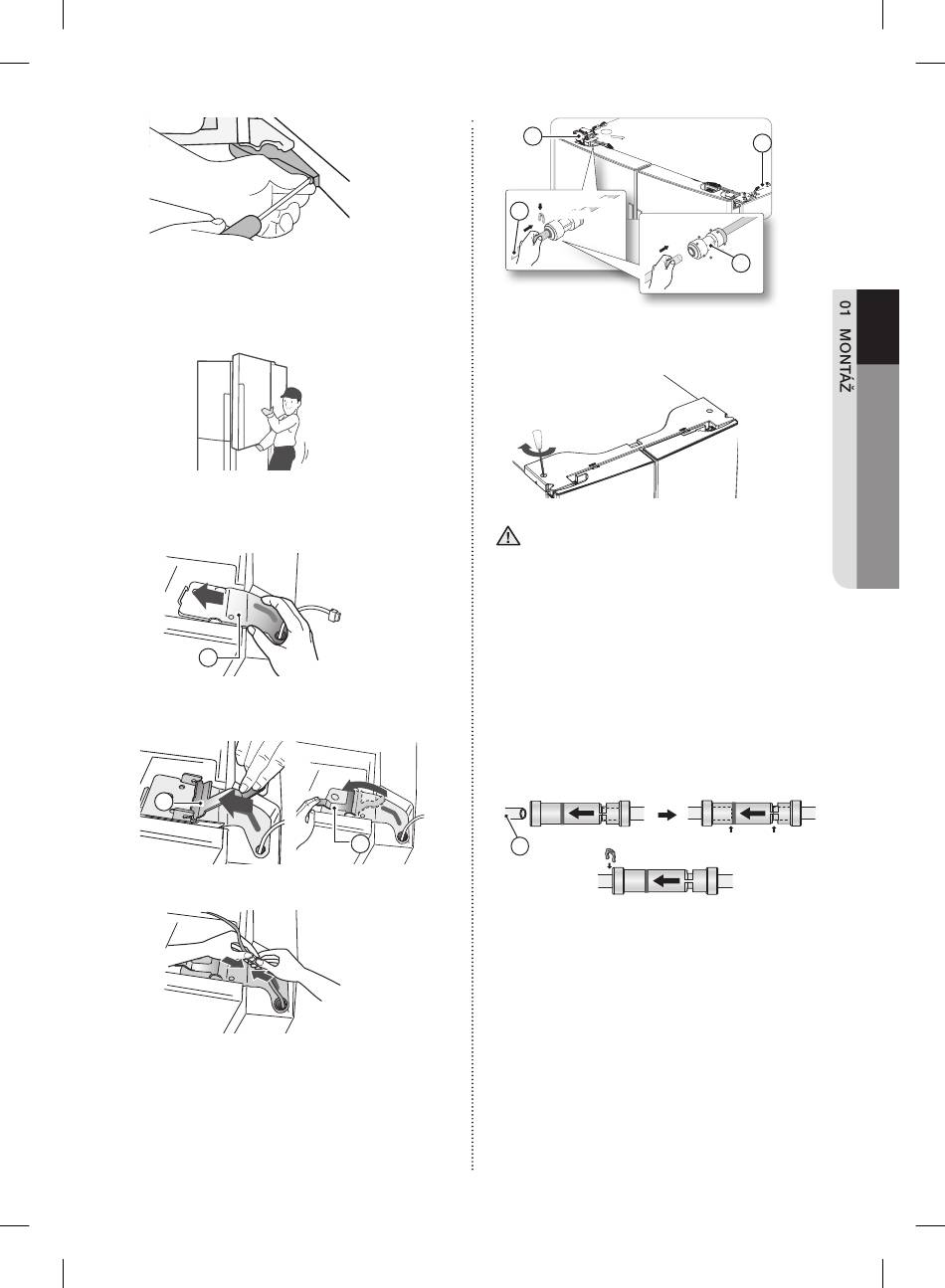 01 MONTÁŽ