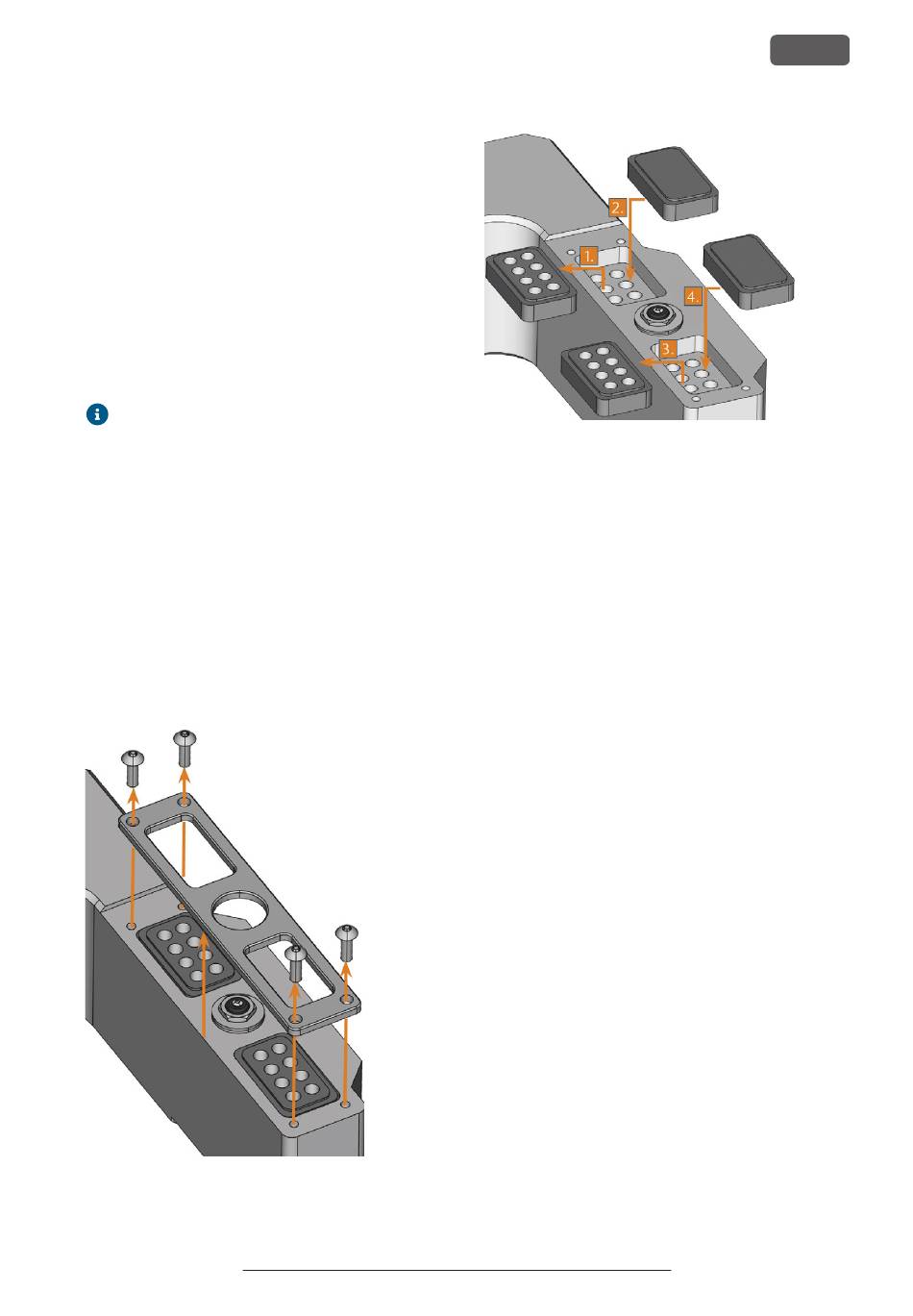 2.

1.

4.

3.