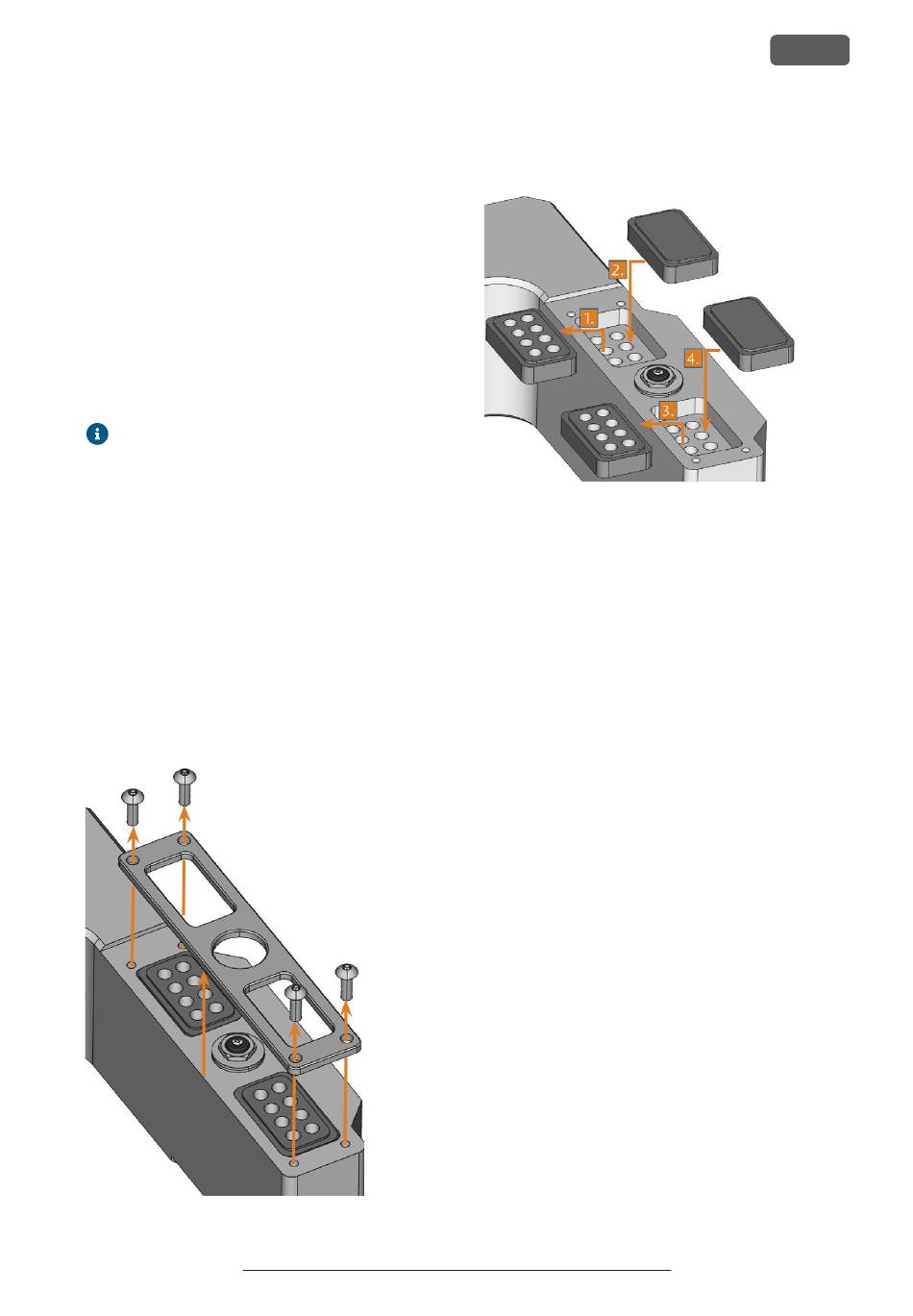 2.

1.

4.

3.