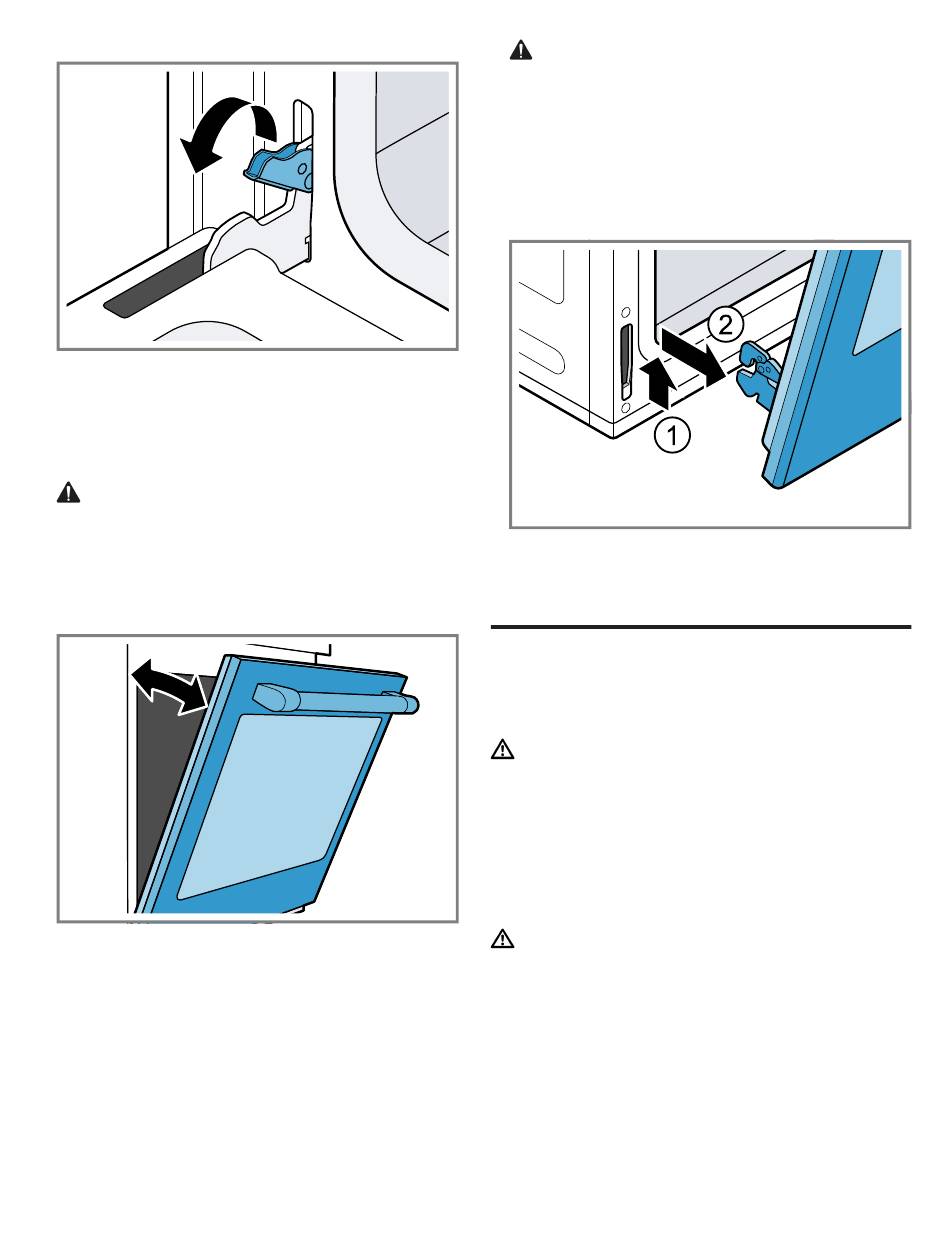 2

1