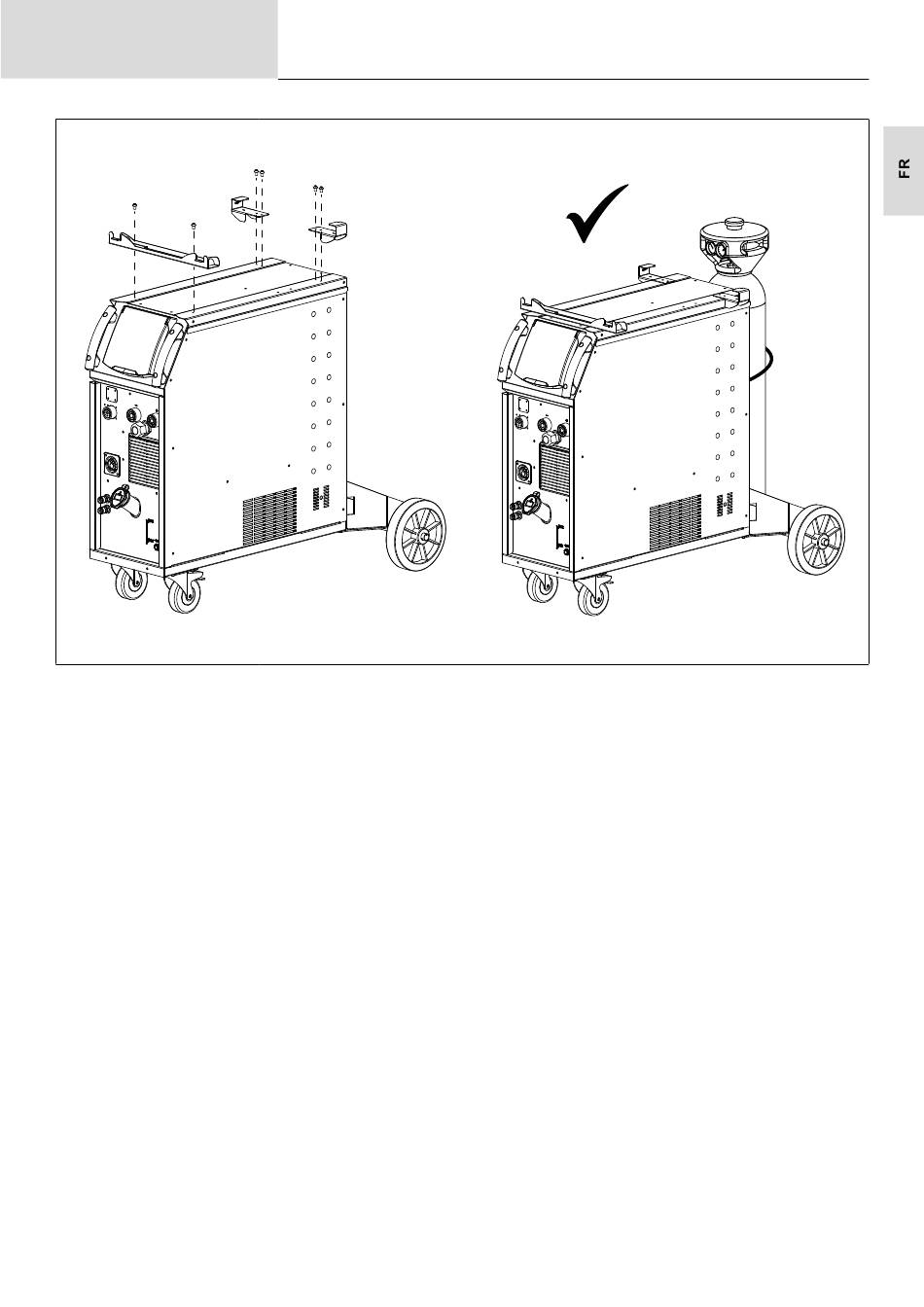 FR