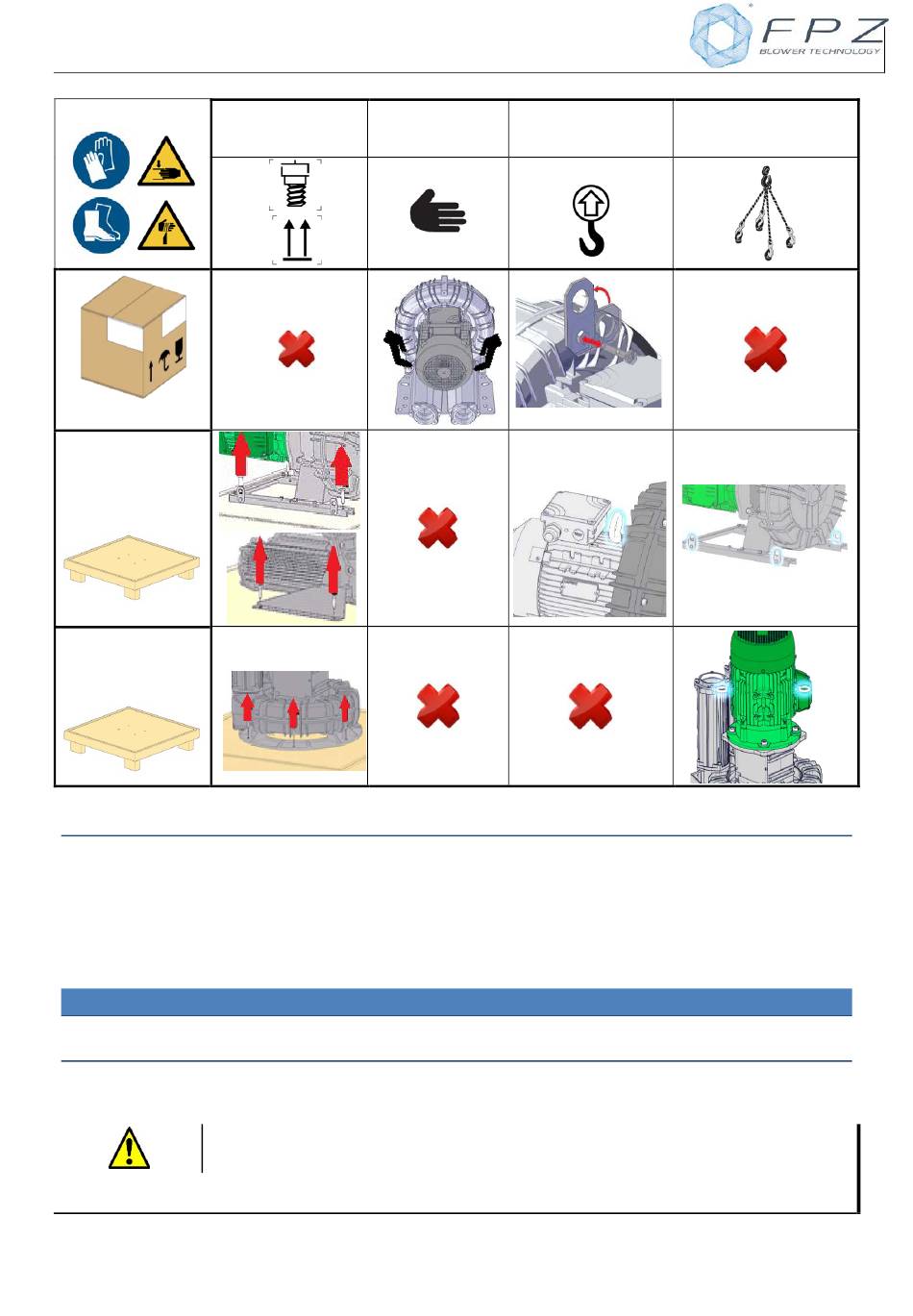 FPZ
BLOWER TECHNOLOGY