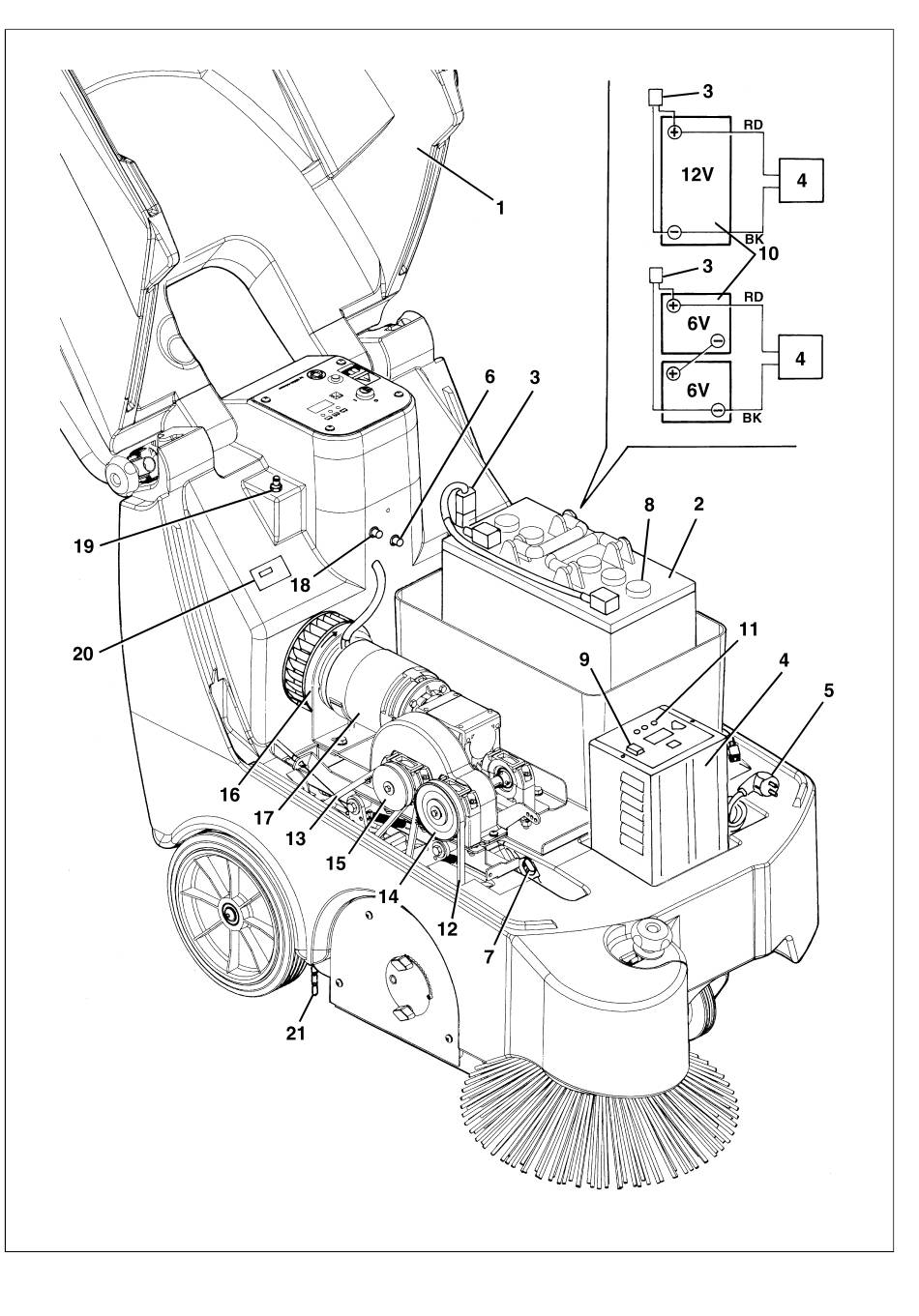 3
RD
12V
4
BK
10
3
RD
6V
4
6V
BK
1
6
3
8
2
19
18
20
11
9
4
5
16
17
13
15
14
12
7
21