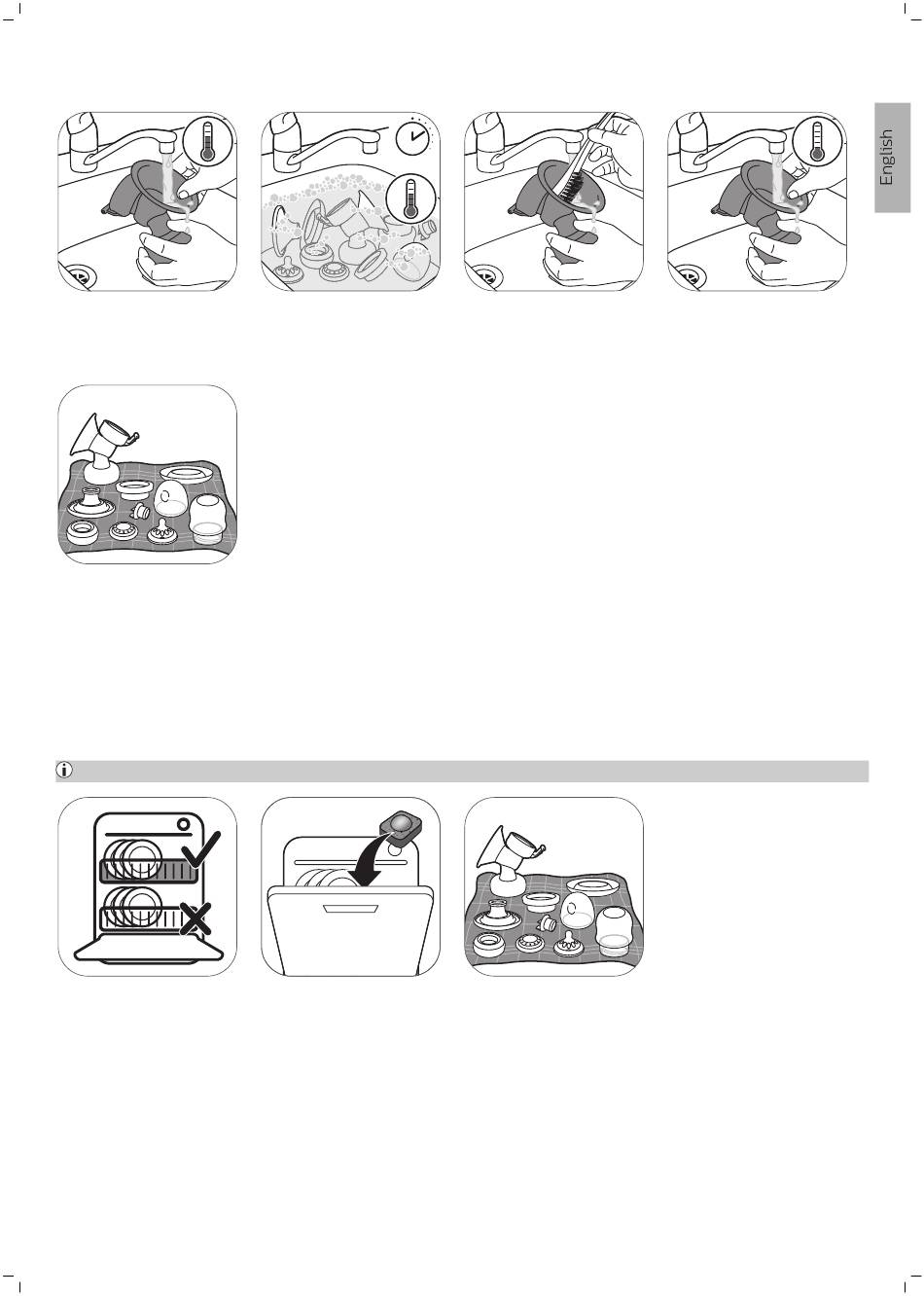 English