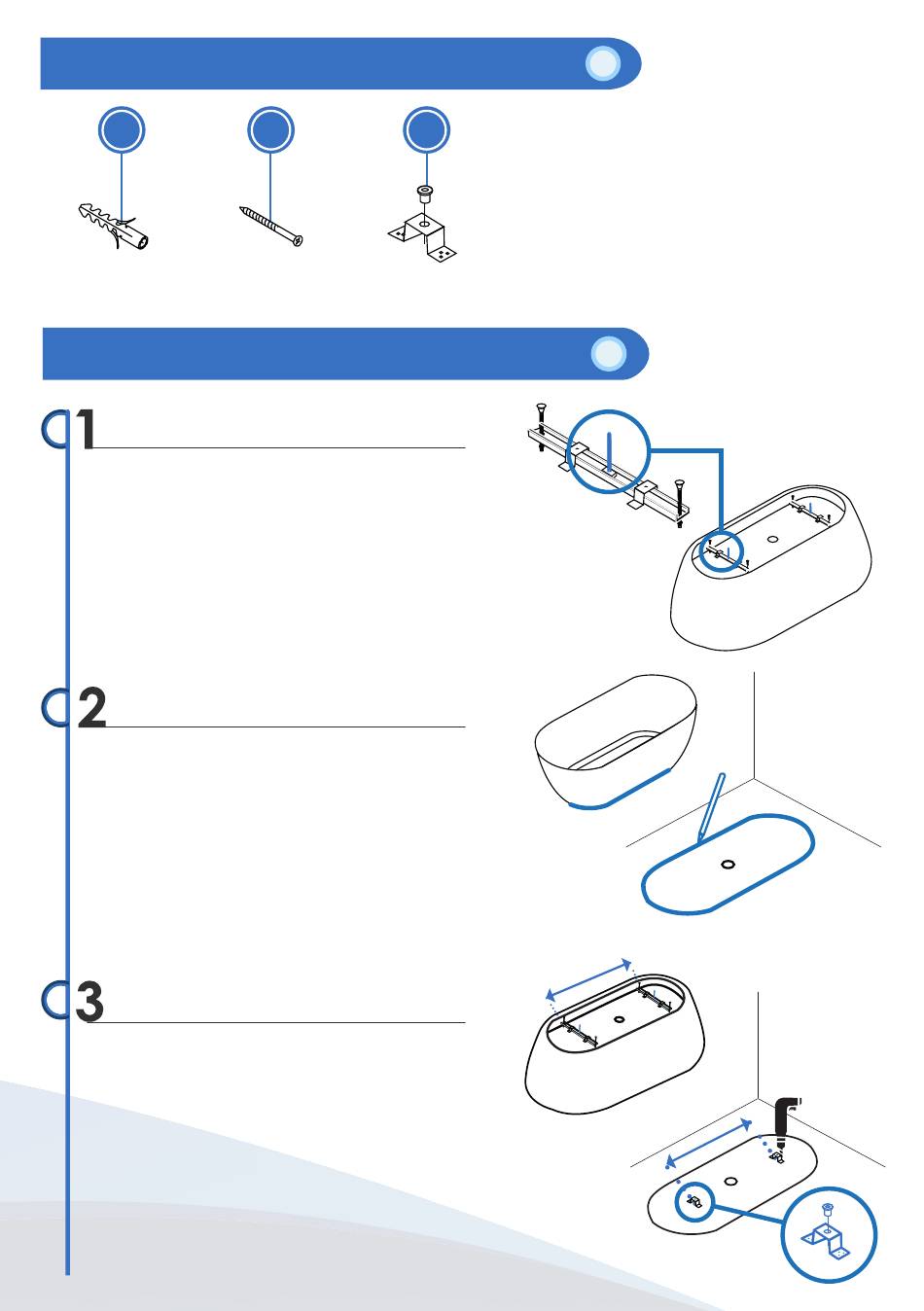 1

2

3