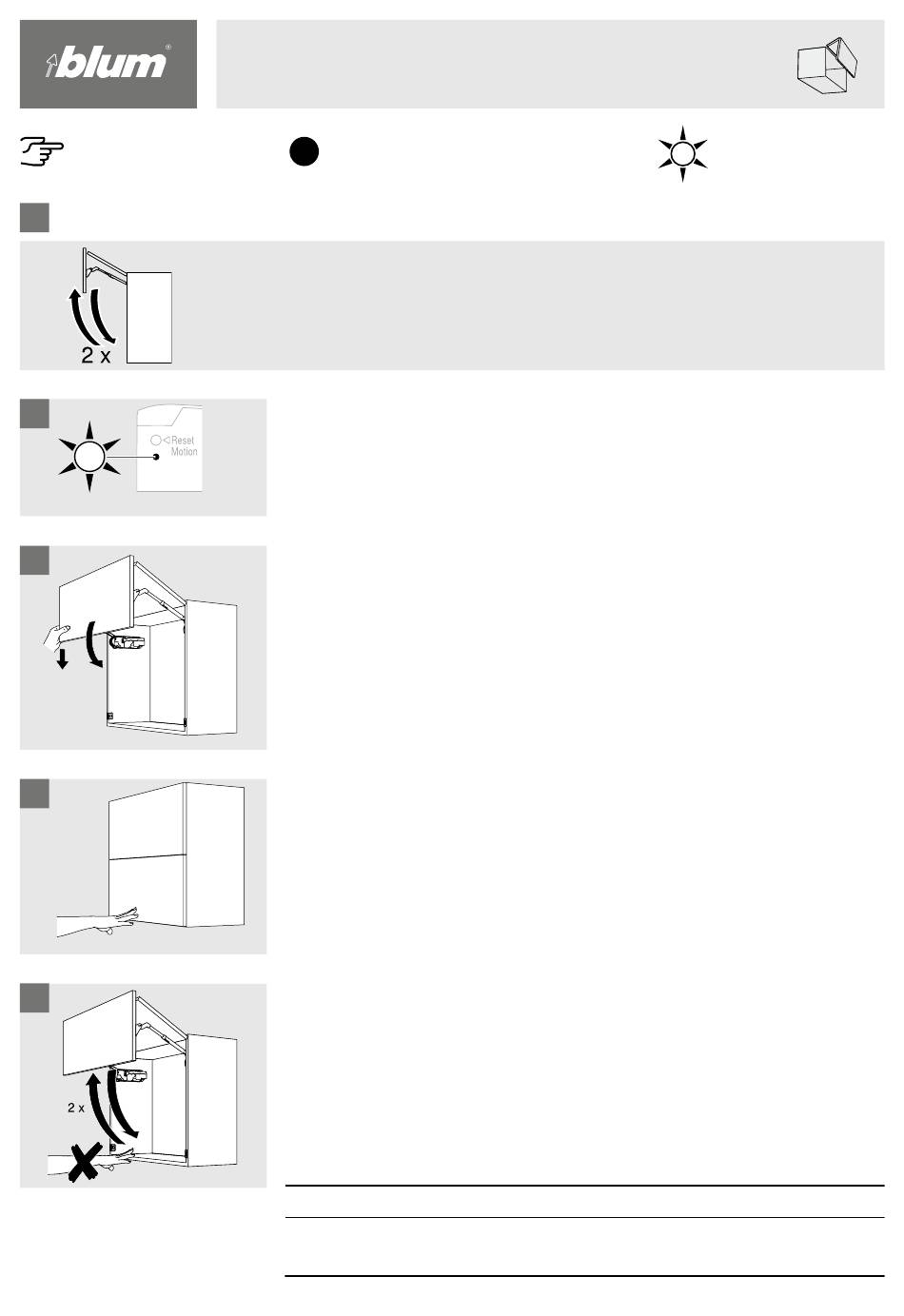 blum®

2 x

Reset Motion

2 x