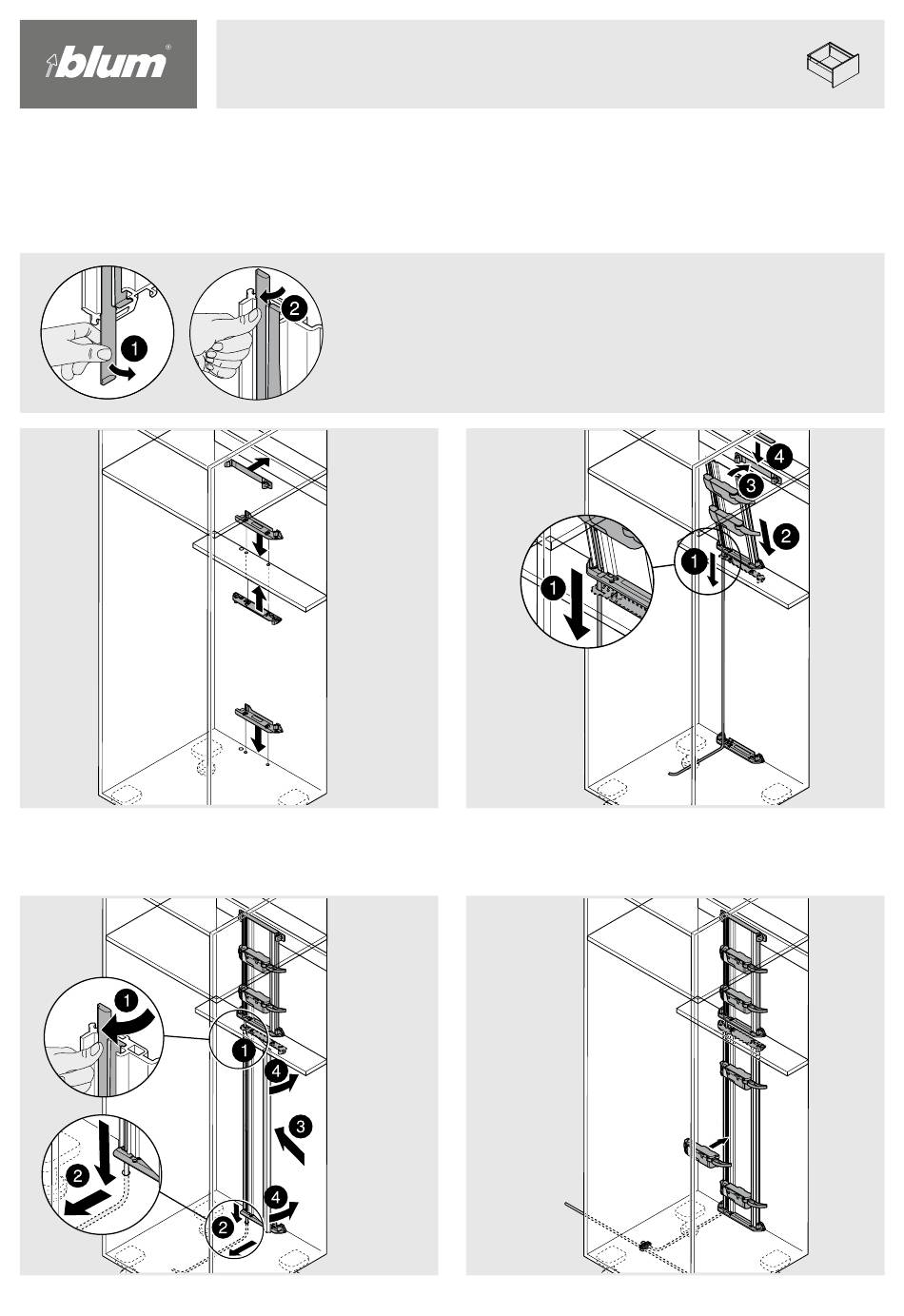 blum®

1
2

4
3
2
1
1

1
1
4
3
2
4
2