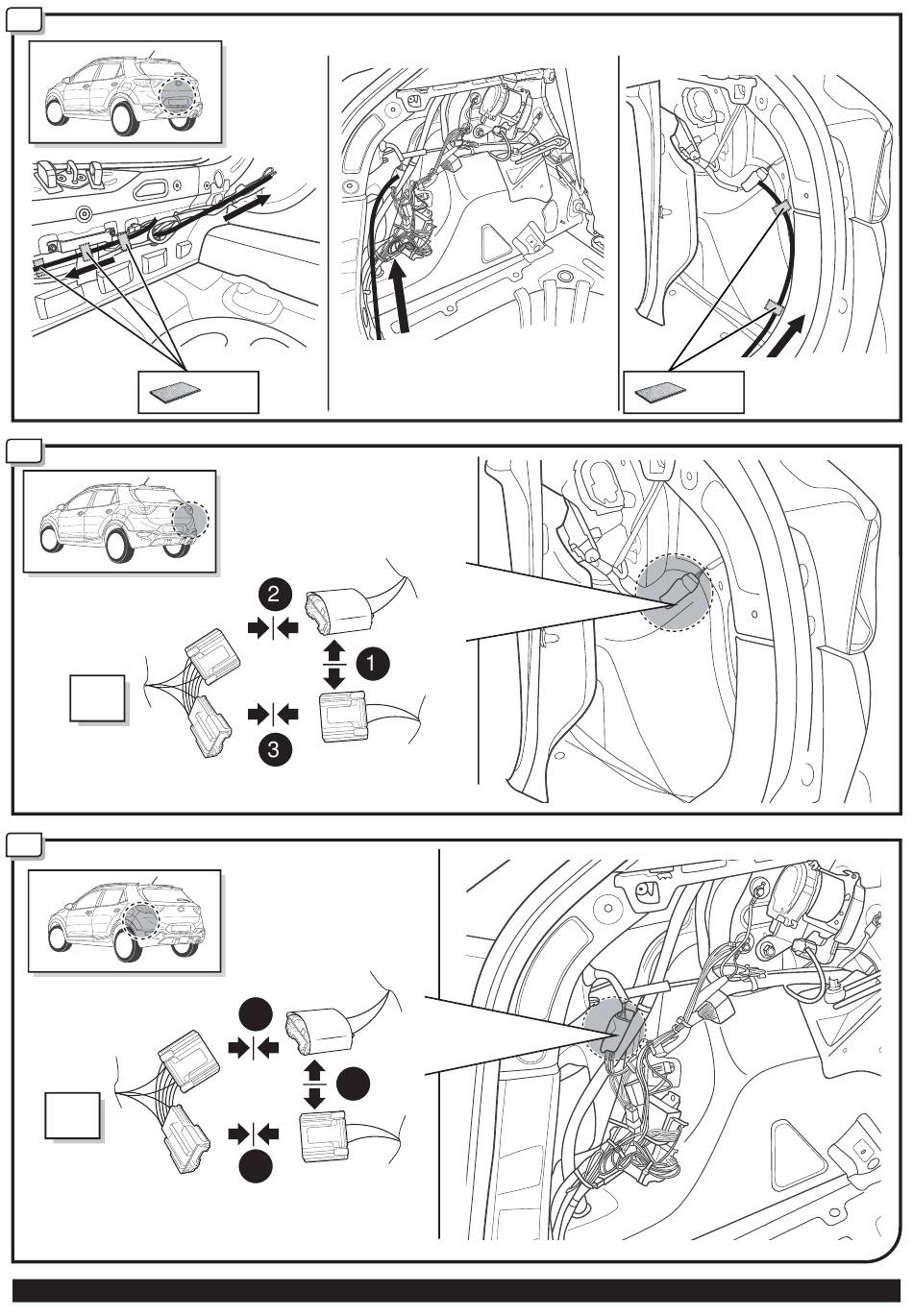 2

1

3