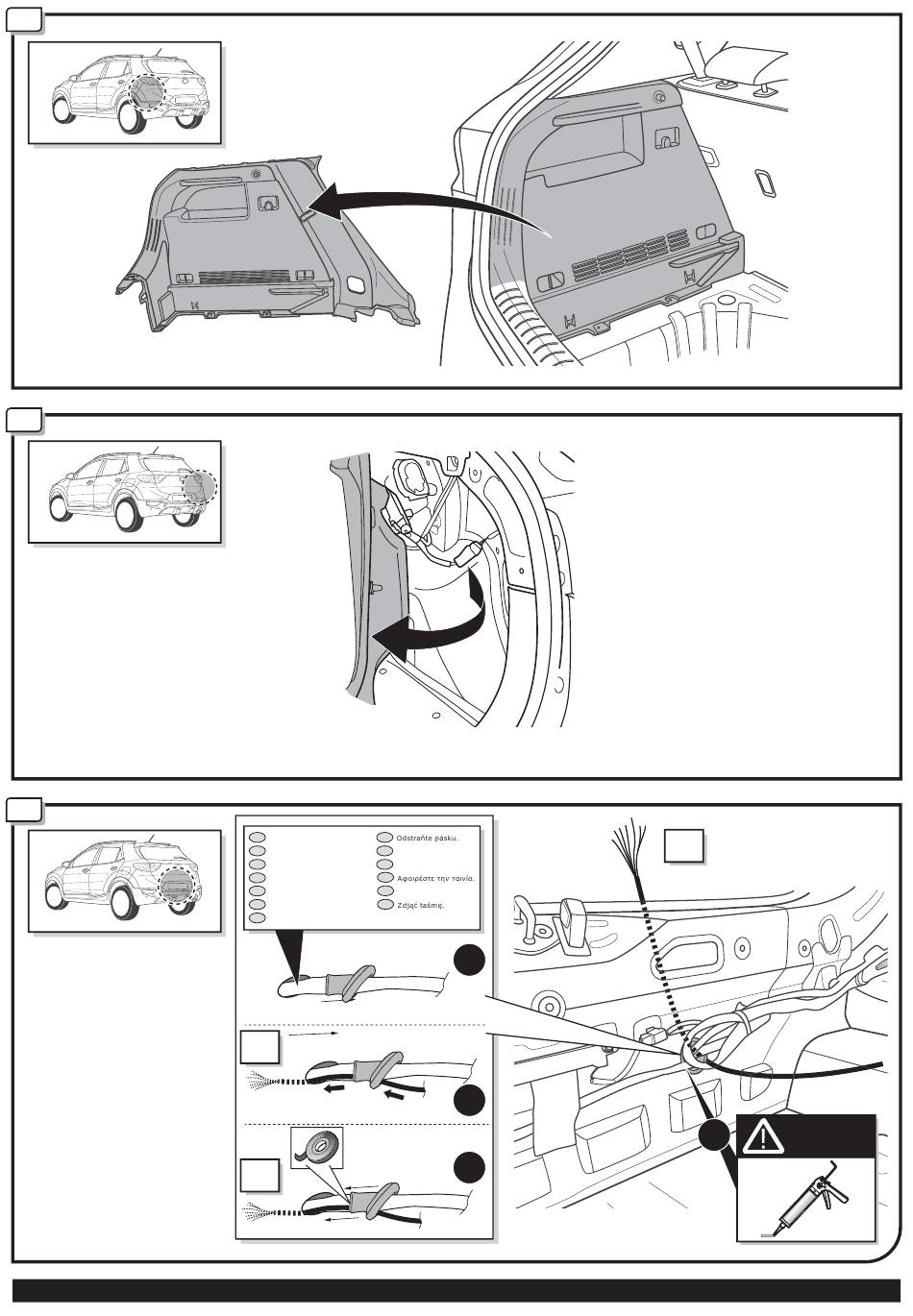 Odstraňte pásku.

Αφαιρέστε την ταινία.

Zdjąć taśmę.