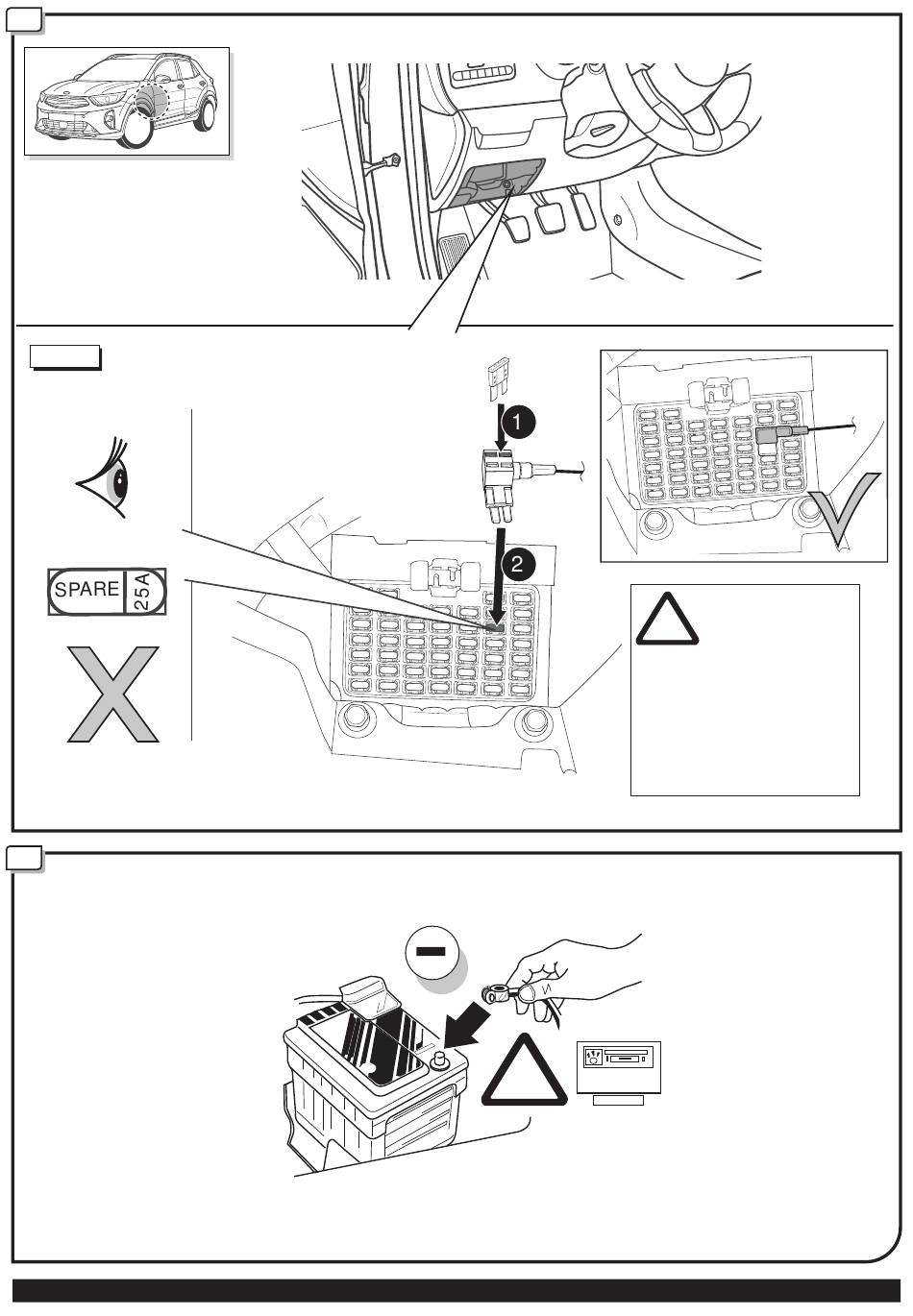 1

2

SPARE 25A