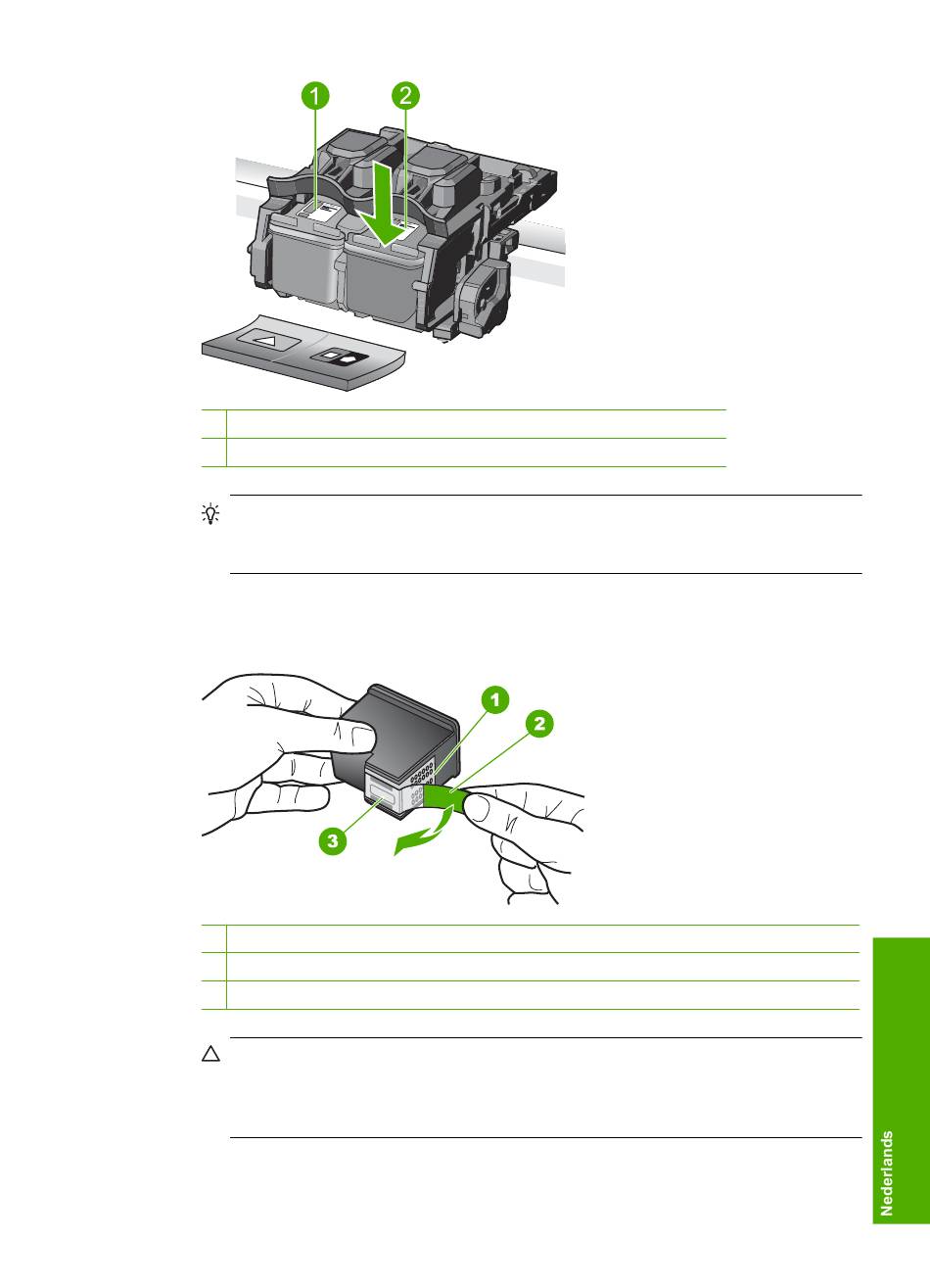 1

2

1

2

3

Nederlands