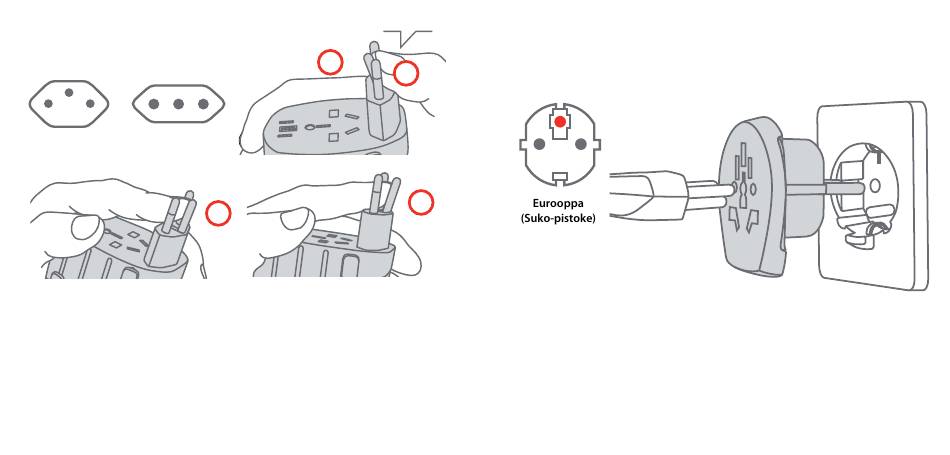 Eurooppa
(Suko-pistoke)