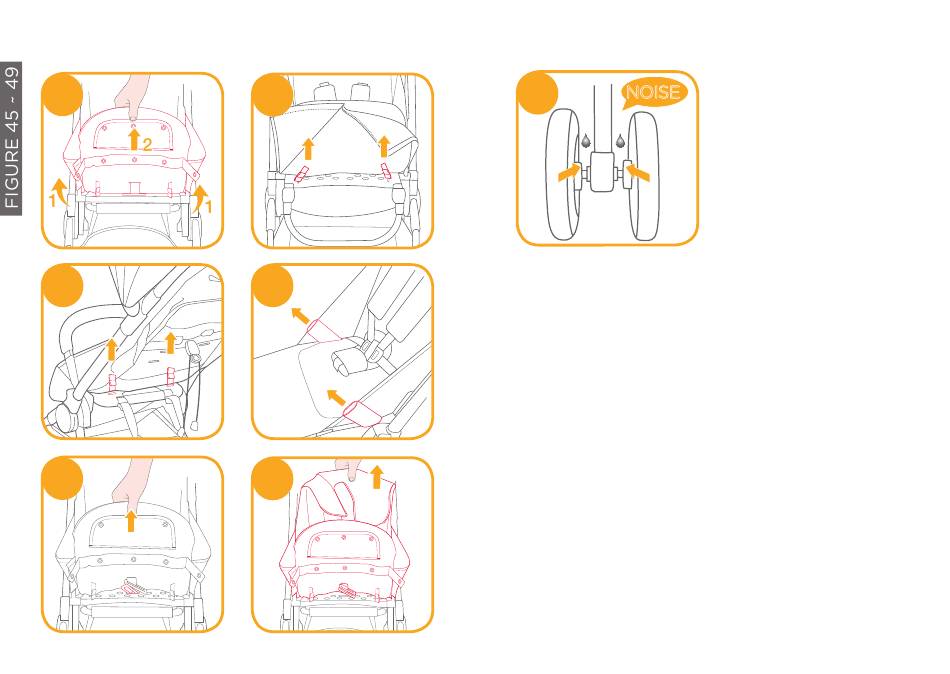 FIGURE 45 - 49

2
1
1

NOISE