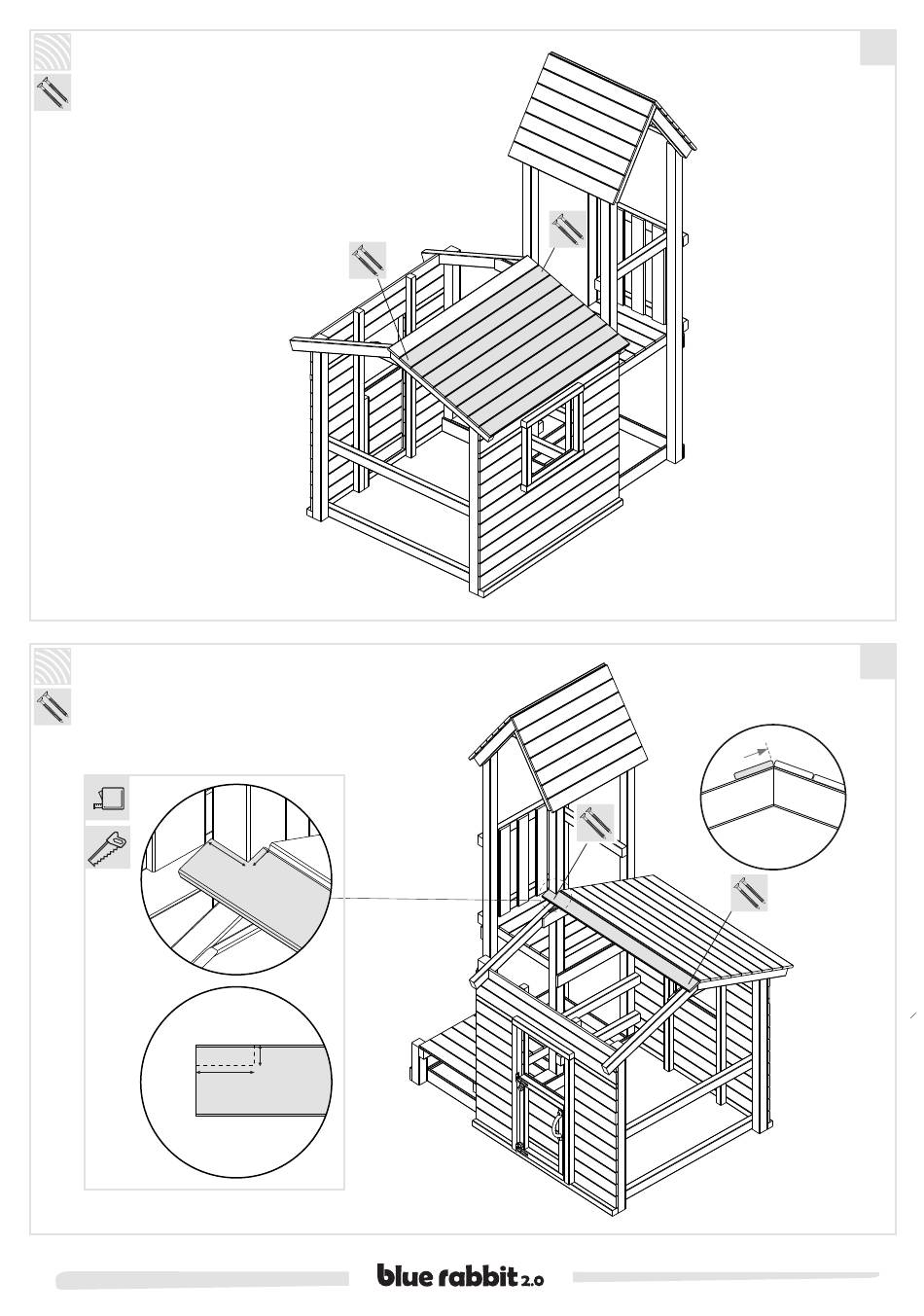 blue rabbit 2.0